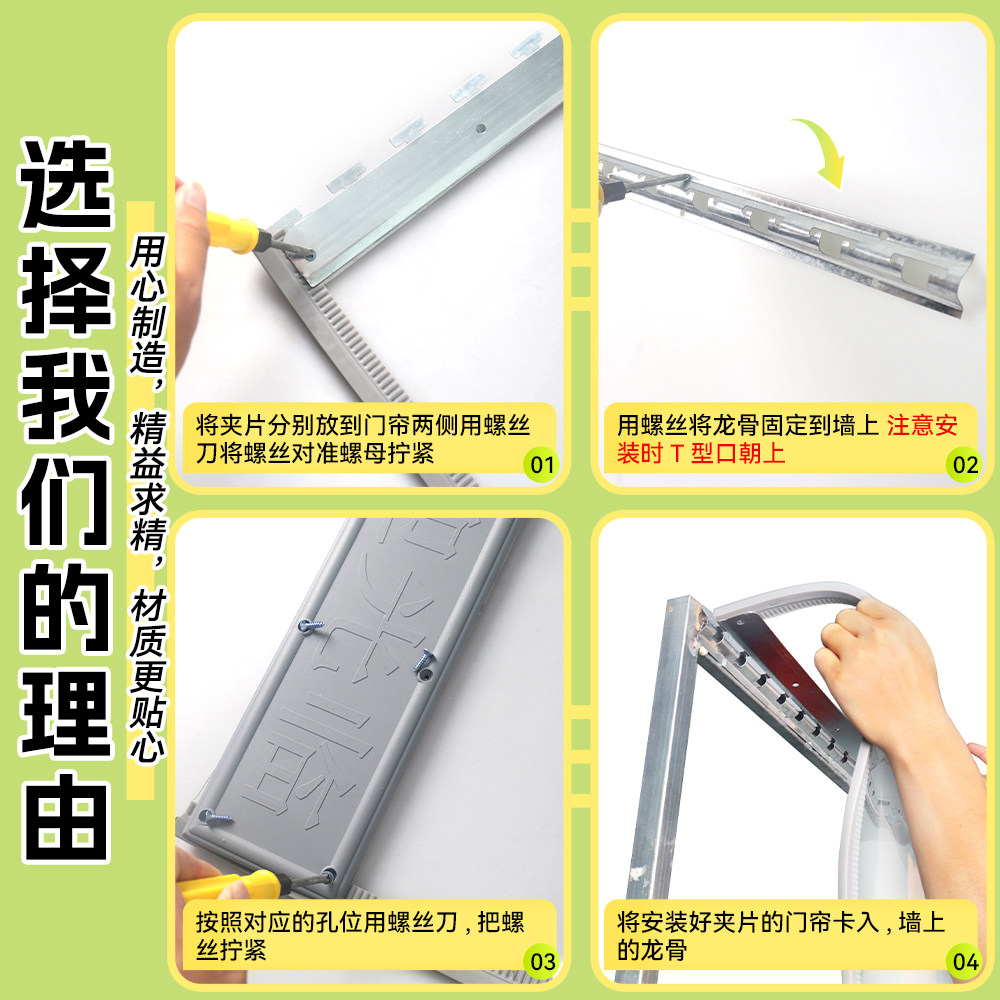 选择我们的理由

用心制造，精益求精，材质更贴心

将夹片分别放到门帘两侧用螺丝刀将螺丝对准螺母拧紧

01

用螺丝将龙骨固定到墙上 注意安装时 T 型口朝上

02

按照对应的孔位用螺丝刀，把螺丝拧紧

03

将安装好夹片的门帘卡入，墙上的龙骨

04