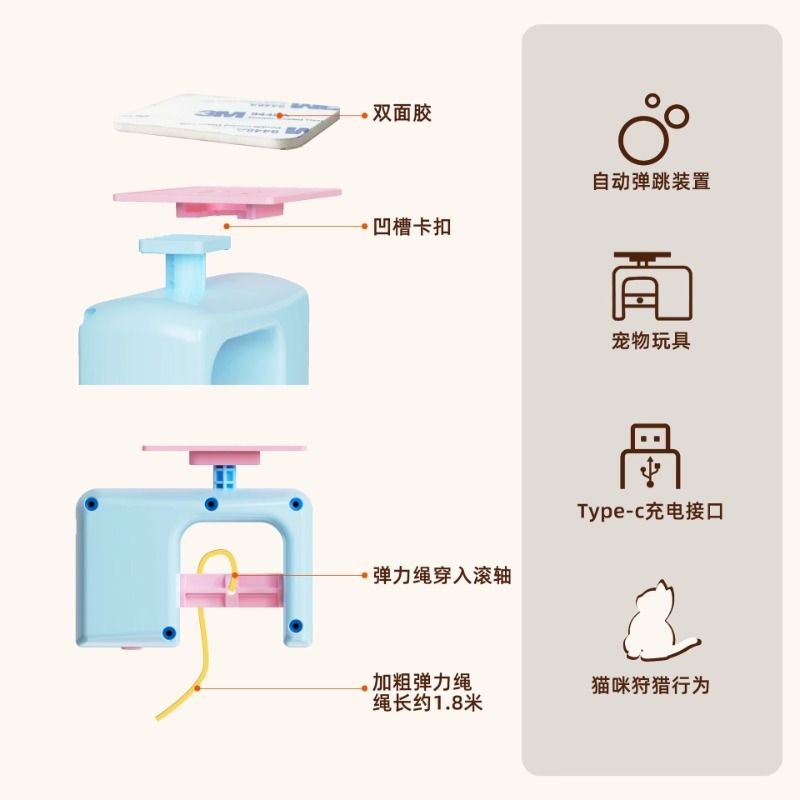 3M

双面胶

凹槽卡扣

弹力绳穿入滚轴

加粗弹力绳
绳长约1.8米

自动弹跳装置

宠物玩具

Type-c充电接口

猫咪狩猎行为