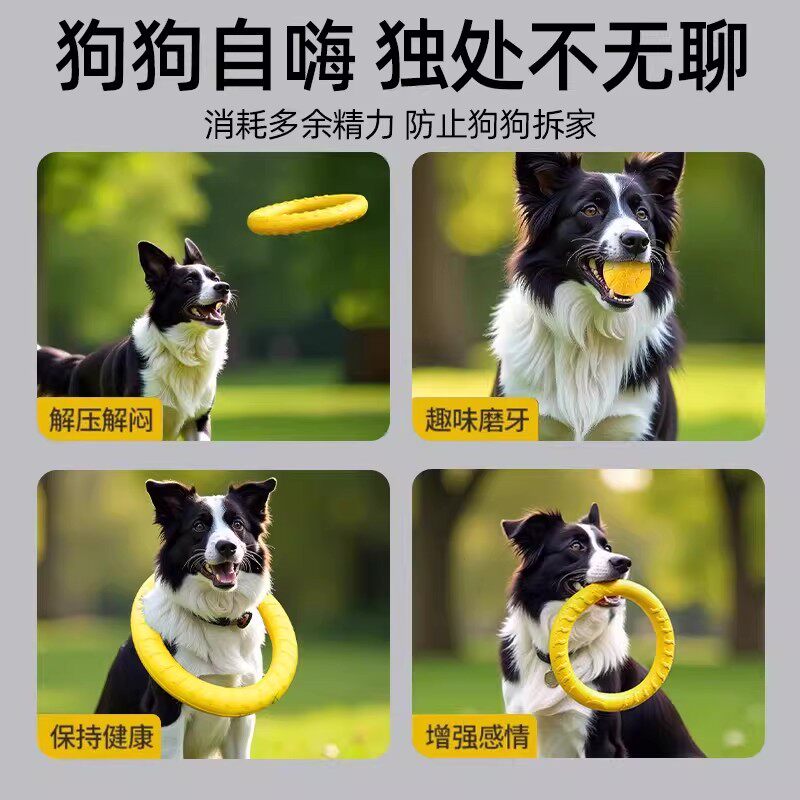 狗狗自嗨 独处不无聊

消耗多余精力 防止狗狗拆家

解压解闷

趣味磨牙

保持健康

增强感情