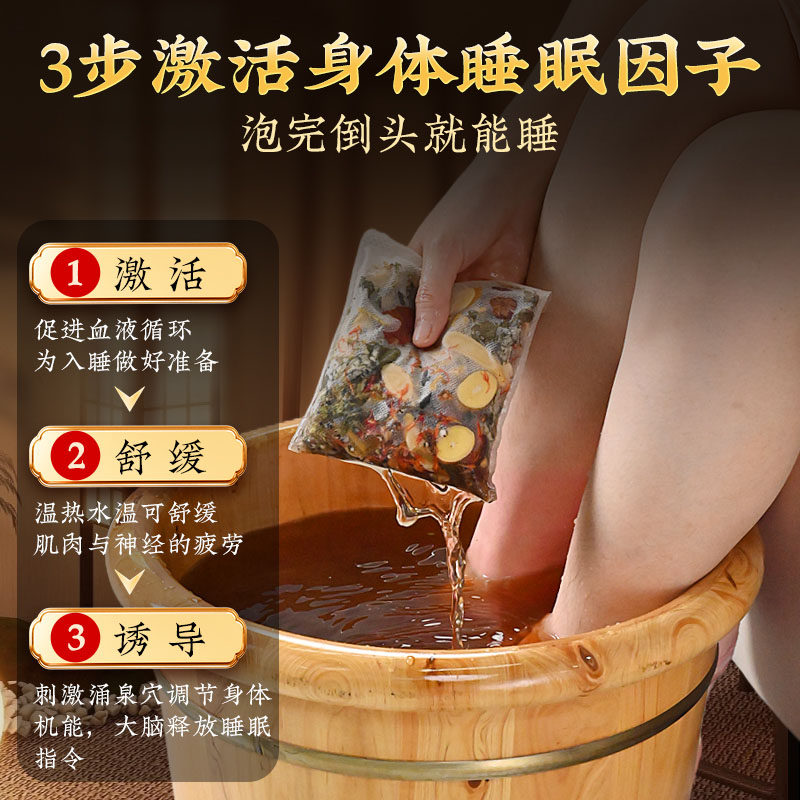 3步激活身体睡眠因子
泡完倒头就能睡

1 激活
促进血液循环
为入睡做好准备

2 舒缓
温热水温可舒缓
肌肉与神经的疲劳

3 诱导
刺激涌泉穴调节身体机能，大脑释放睡眠指令