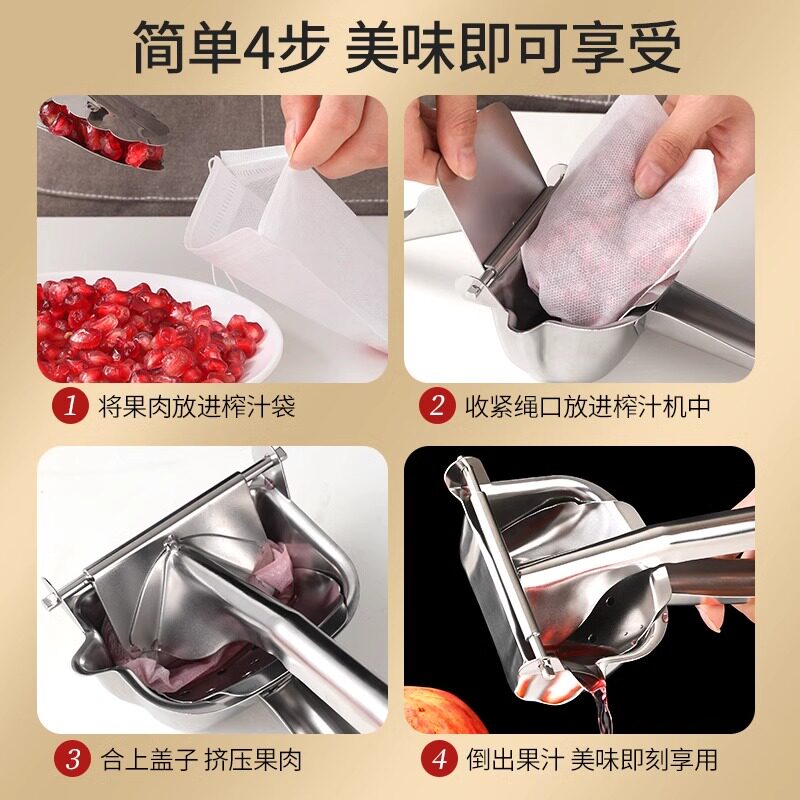 简单4步 美味即可享受

1 将果肉放进榨汁袋

2 收紧绳口放进榨汁机中

3 合上盖子 挤压果肉

4 倒出果汁 美味即刻享用