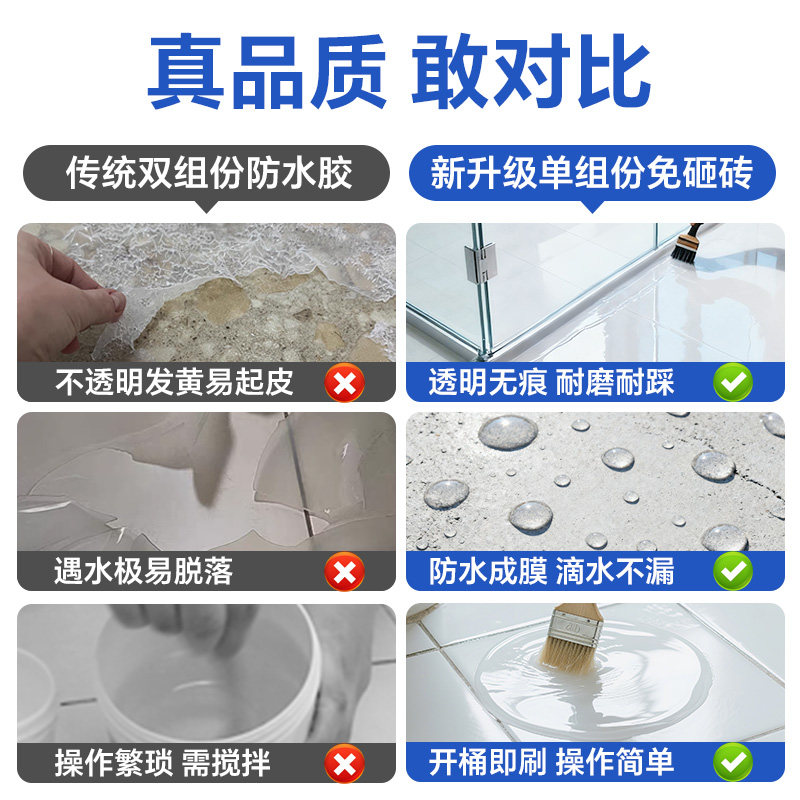 真品质 敢对比

传统双组份防水胶

不透明发黄易起皮

遇水极易脱落

操作繁琐 需搅拌

新升级单组份免砸砖

透明无痕 耐磨耐踩

防水成膜 滴水不漏

开桶即刷 操作简单