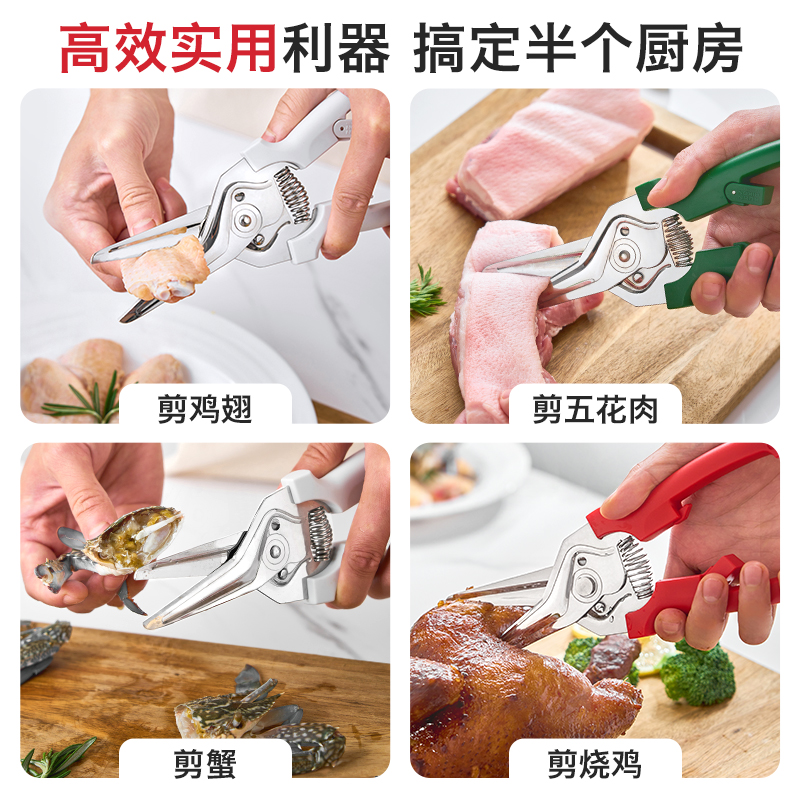 高效实用利器 搞定半个厨房

剪鸡翅

剪五花肉

剪蟹

剪烧鸡