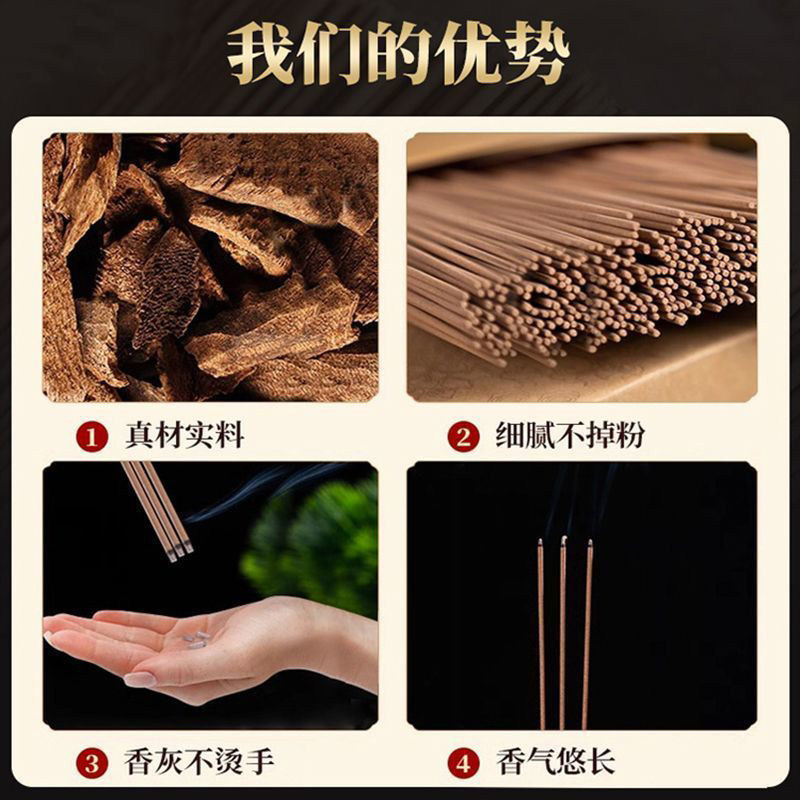 我们的优势

1 真材实料

2 细腻不掉粉

3 香灰不烫手

4 香气悠长