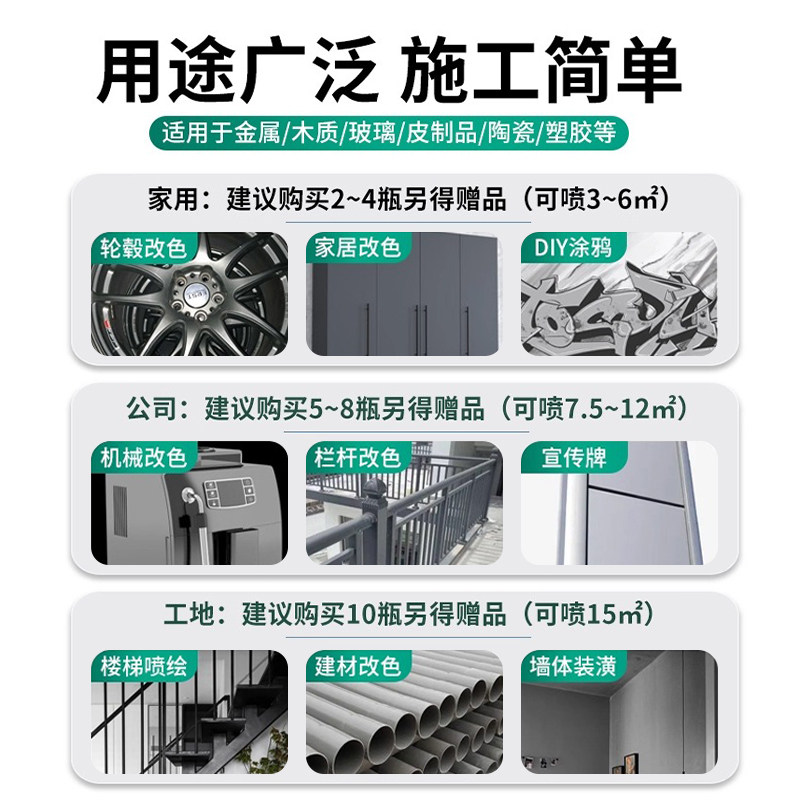 用途广泛 施工简单

适用于金属/木质/玻璃/皮制品/陶瓷/塑胶等

家用：建议购买2~4瓶另得赠品（可喷3~6㎡）

轮毂改色

家居改色

DIY涂鸦

公司：建议购买5~8瓶另得赠品（可喷7.5~12㎡）

机械改色

栏杆改色

宣传牌

工地：建议购买10瓶另得赠品（可喷15㎡）

楼梯喷绘

建材改色

墙体装潢