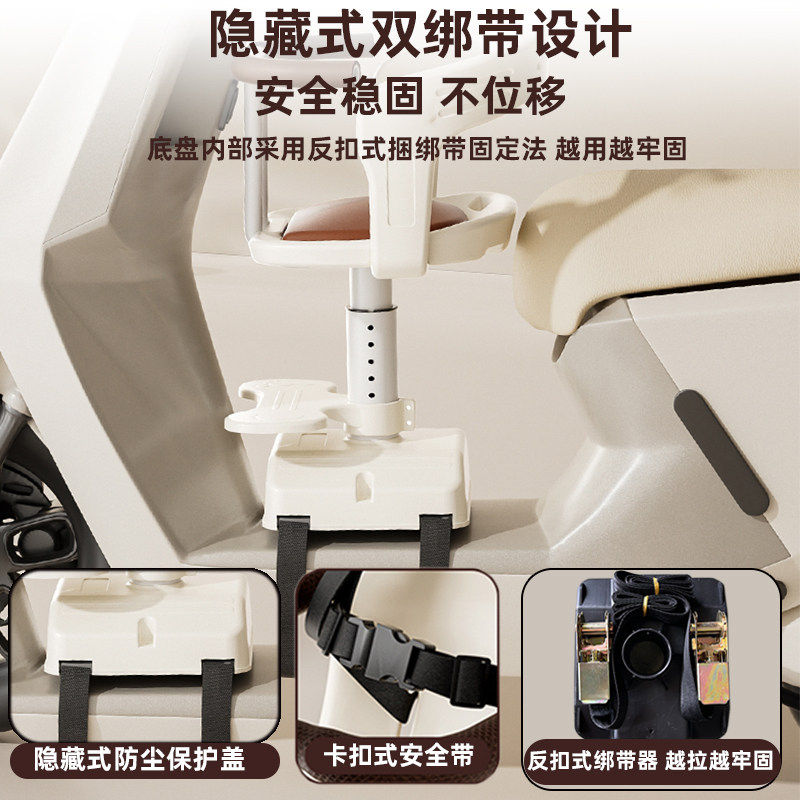 隐藏式双绑带设计
安全稳固 不位移
底盘内部采用反扣式捆绑带固定法 越用越牢固

隐藏式防尘保护盖

卡扣式安全带

反扣式绑带器 越拉越牢固