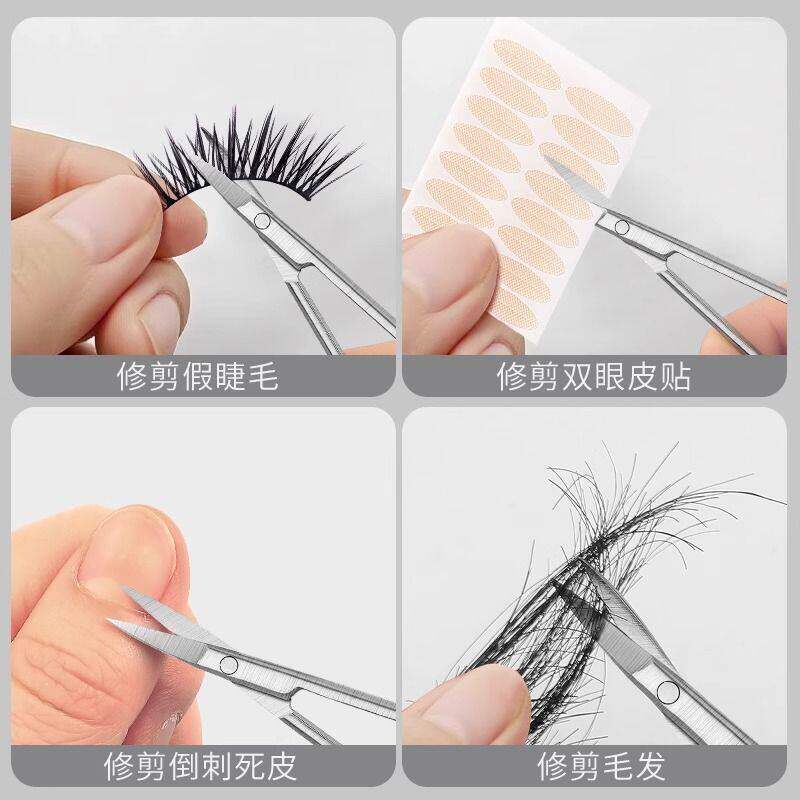 修剪假睫毛

修剪双眼皮贴

修剪倒刺死皮

修剪毛发