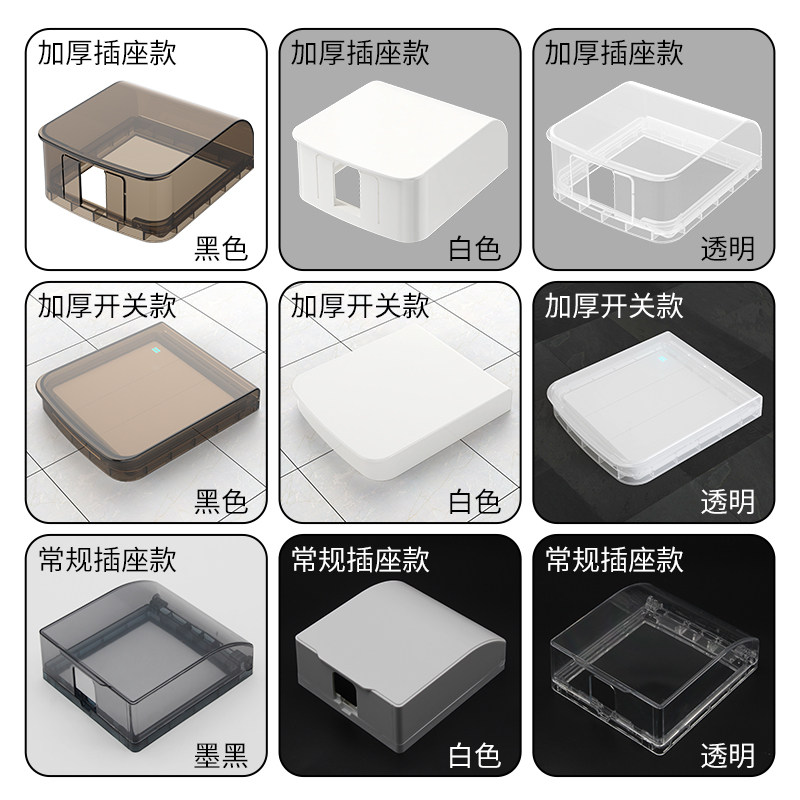 加厚插座款
黑色

加厚插座款
白色

加厚插座款
透明

加厚开关款
黑色

加厚开关款
白色

加厚开关款
透明

常规插座款
墨黑

常规插座款
白色

常规插座款
透明