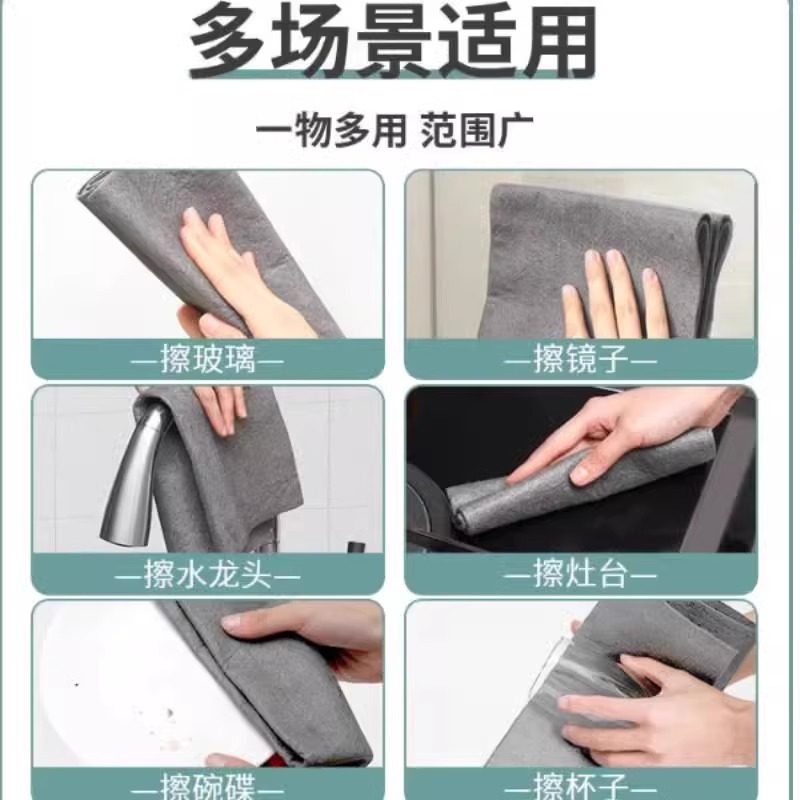 多场景适用

一物多用 范围广

—擦玻璃—

—擦镜子—

—擦水龙头—

—擦灶台—

—擦碗碟—

—擦杯子—