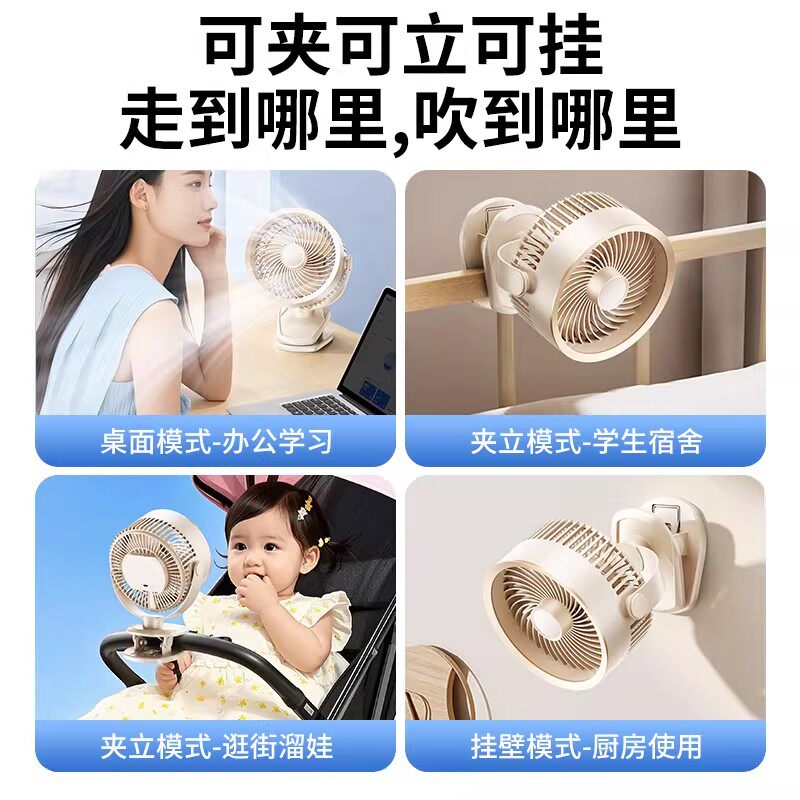 可夹可立可挂
走到哪里,吹到哪里

桌面模式-办公学习

夹立模式-学生宿舍

夹立模式-逛街溜娃

挂壁模式-厨房使用