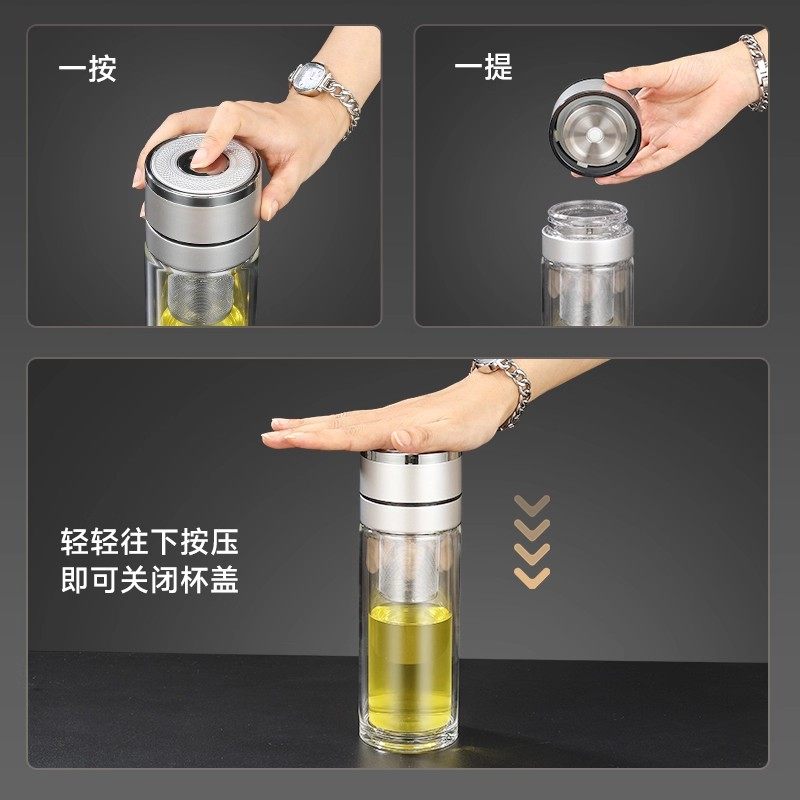 一按

一提

轻轻往下按压
即可关闭杯盖