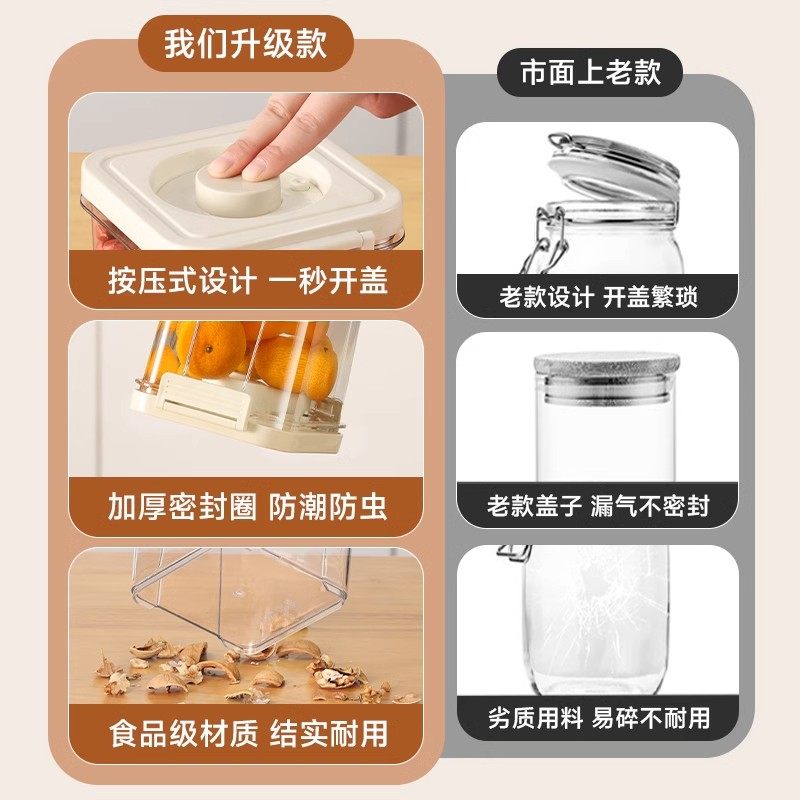 我们升级款

按压式设计 一秒开盖

加厚密封圈 防潮防虫

食品级材质 结实耐用

市面上老款

老款设计 开盖繁琐

老款盖子 漏气不密封

劣质用料 易碎不耐用