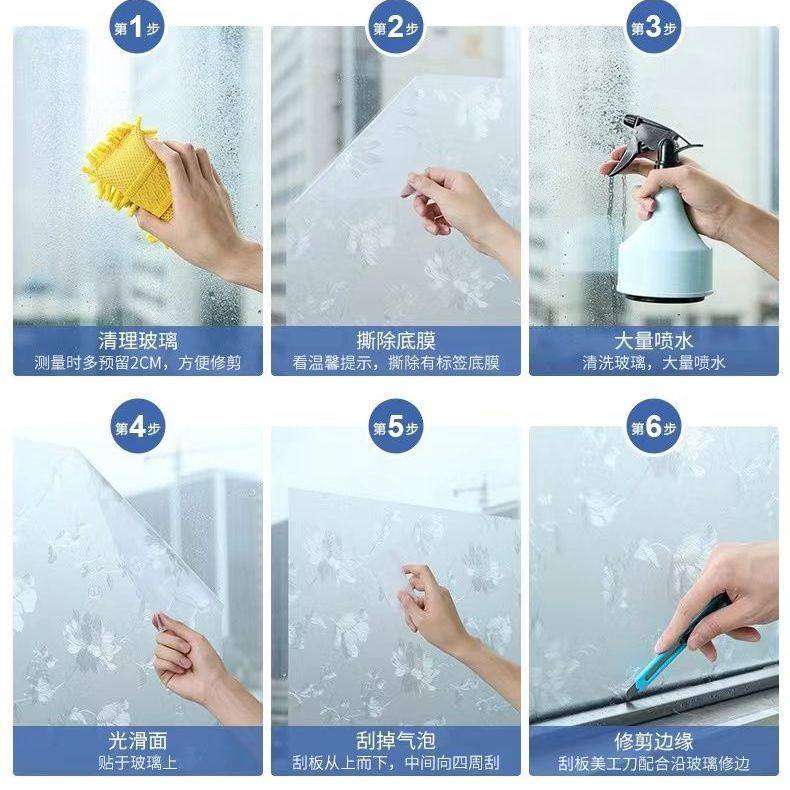 第1步

清理玻璃
测量时多预留2CM，方便修剪

第2步

撕除底膜
看温馨提示，撕除有标签底膜

第3步

大量喷水
清洗玻璃，大量喷水

第4步

光滑面
贴于玻璃上

第5步

刮掉气泡
刮板从上而下，中间向四周刮

第6步

修剪边缘
刮板美工刀配合沿玻璃修边