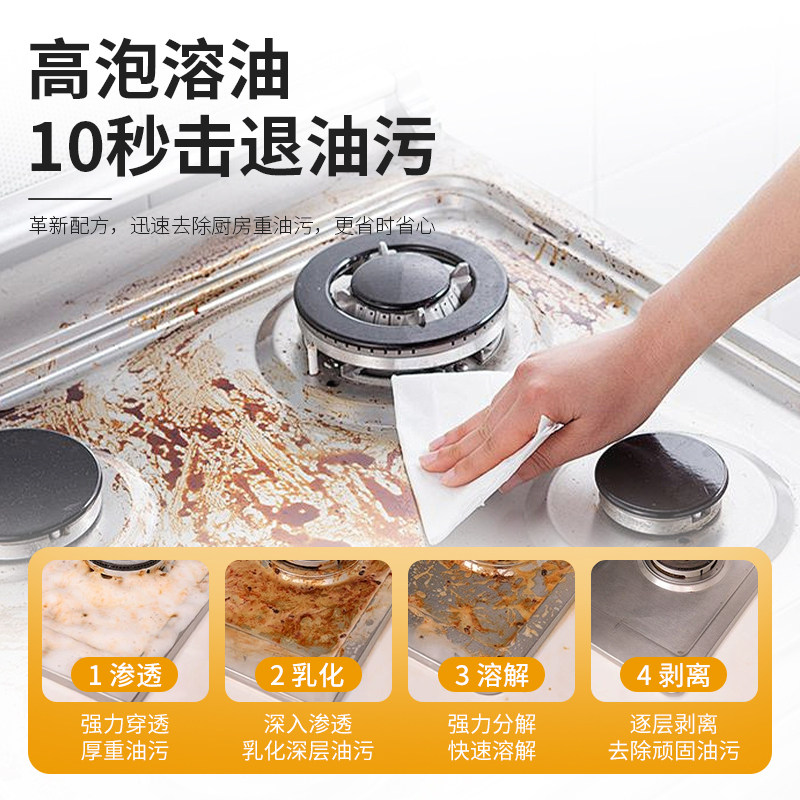 高泡溶油
10秒击退油污

革新配方，迅速去除厨房重油污，更省时省心

1 渗透
强力穿透
厚重油污

2 乳化
深入渗透
乳化深层油污

3 溶解
强力分解
快速溶解

4 剥离
逐层剥离
去除顽固油污