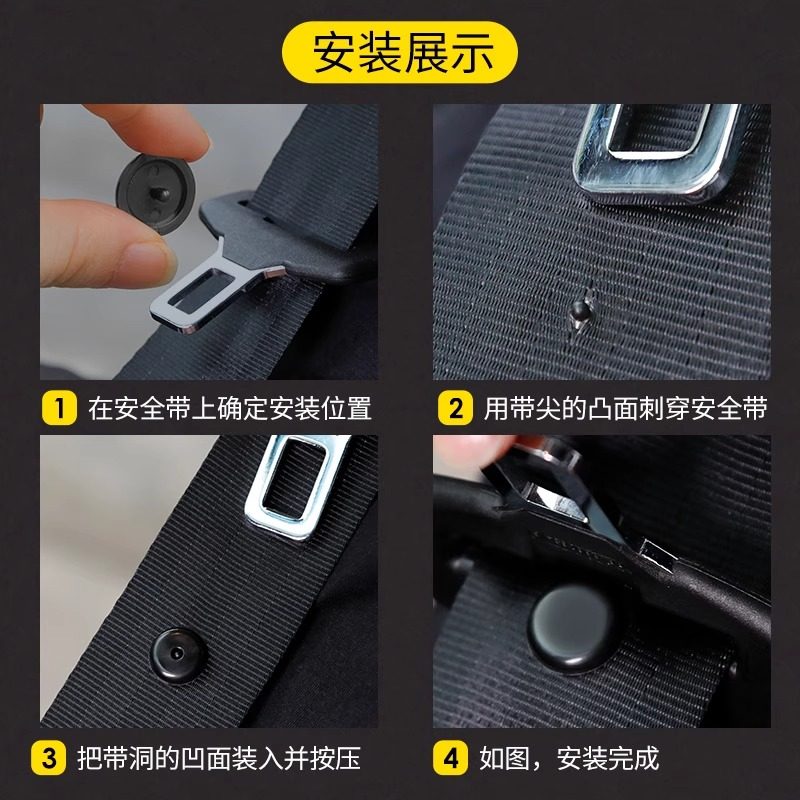 安装展示

1 在安全带上确定安装位置

2 用带尖的凸面刺穿安全带

3 把带洞的凹面装入并按压

4 如图，安装完成