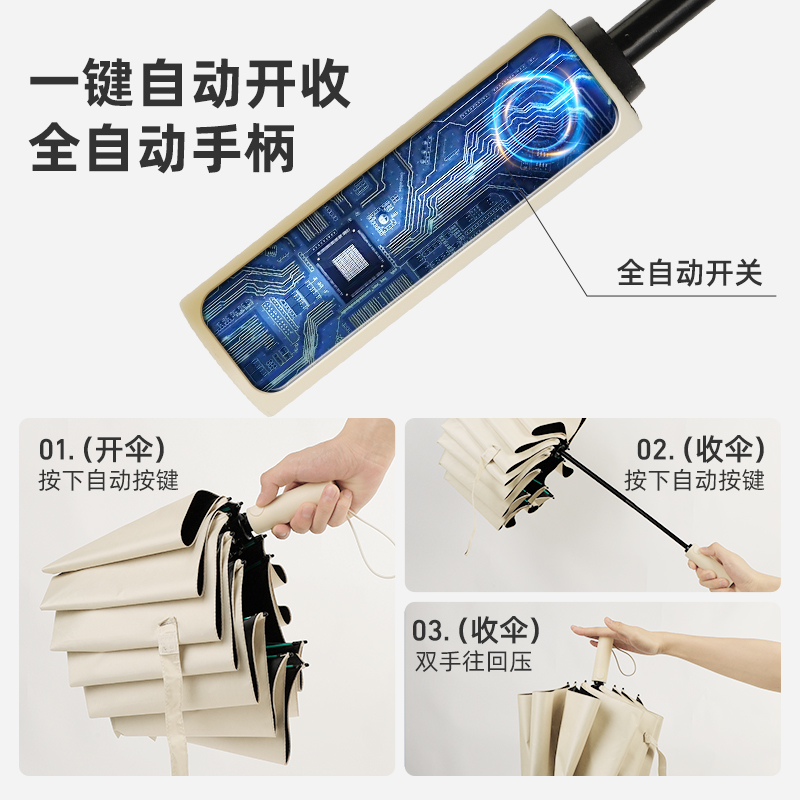 一键自动开收
全自动手柄

全自动开关

01.（开伞）
按下自动按键

02.（收伞）
按下自动按键

03.（收伞）
双手往回压