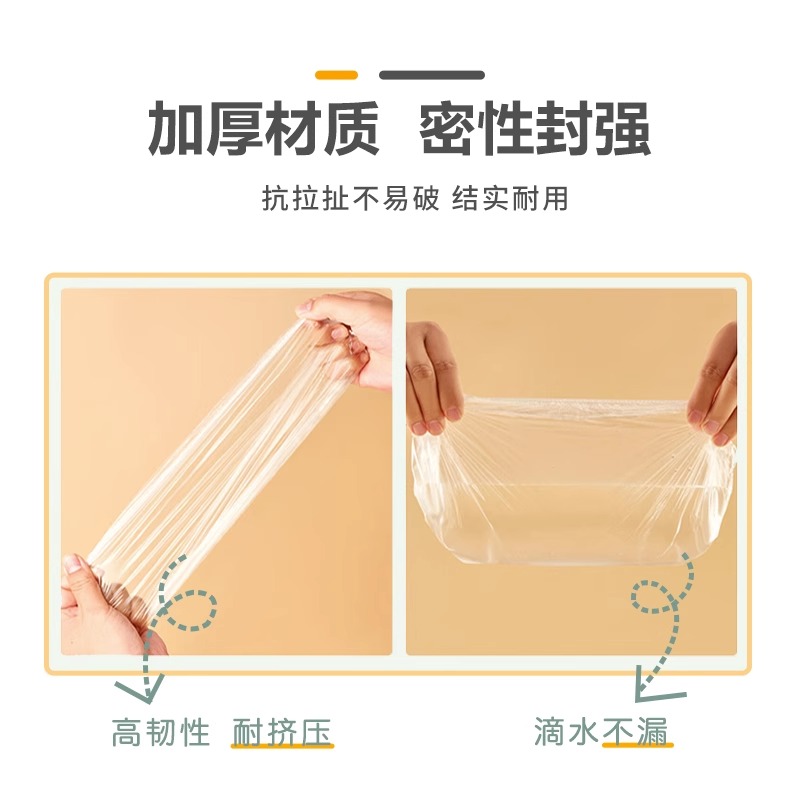 加厚材质 密性封强

抗拉扯不易破 结实耐用

高韧性 耐挤压

滴水不漏