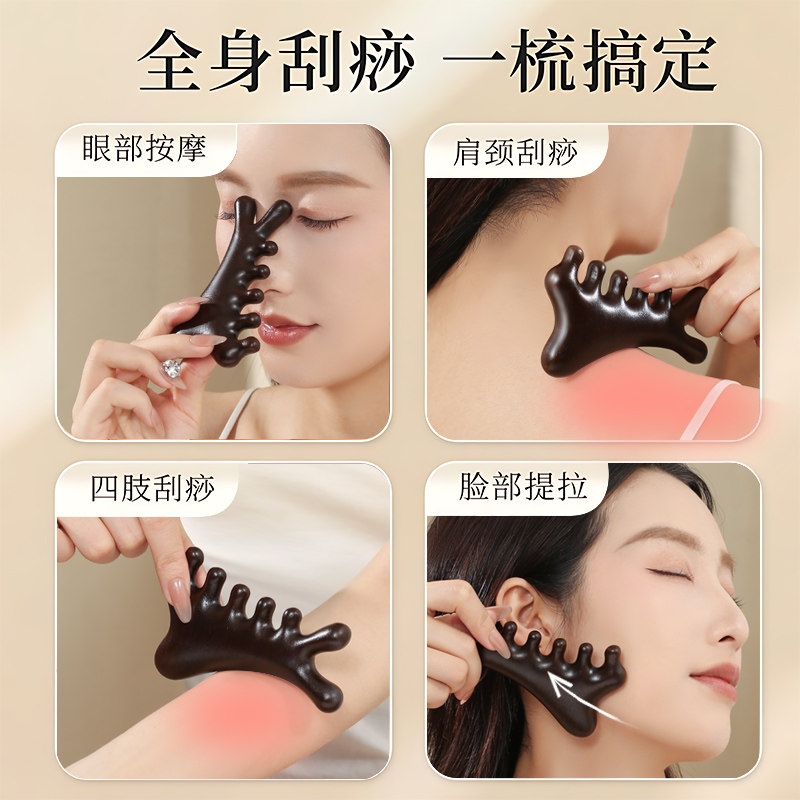 全身刮痧 一梳搞定

眼部按摩

肩颈刮痧

四肢刮痧

脸部提拉