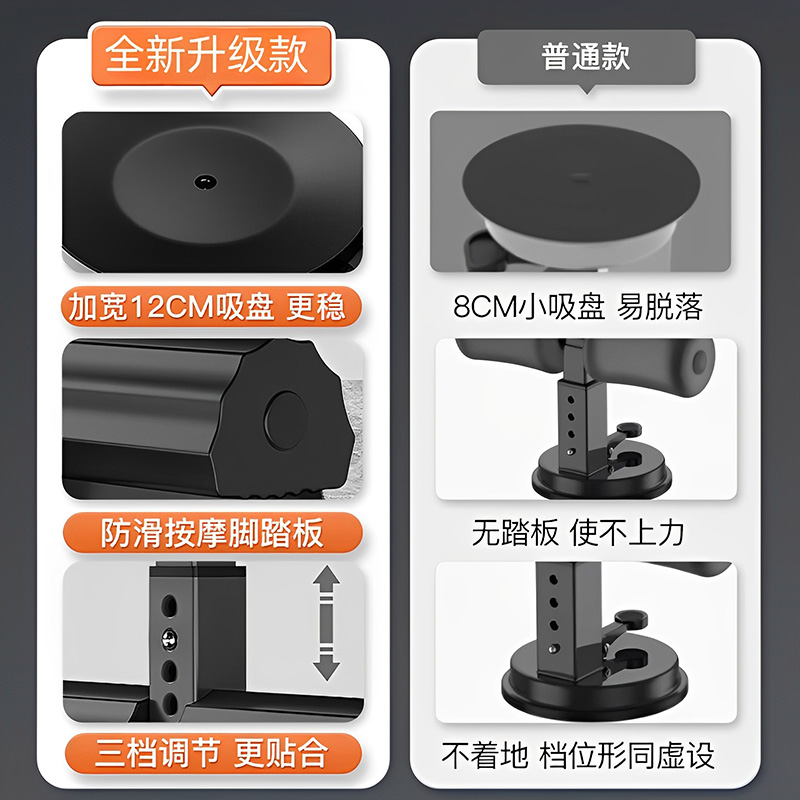 全新升级款

加宽12CM吸盘 更稳

防滑按摩脚踏板

三档调节 更贴合

普通款

8CM小吸盘 易脱落

无踏板 使不上力

不着地 档位形同虚设