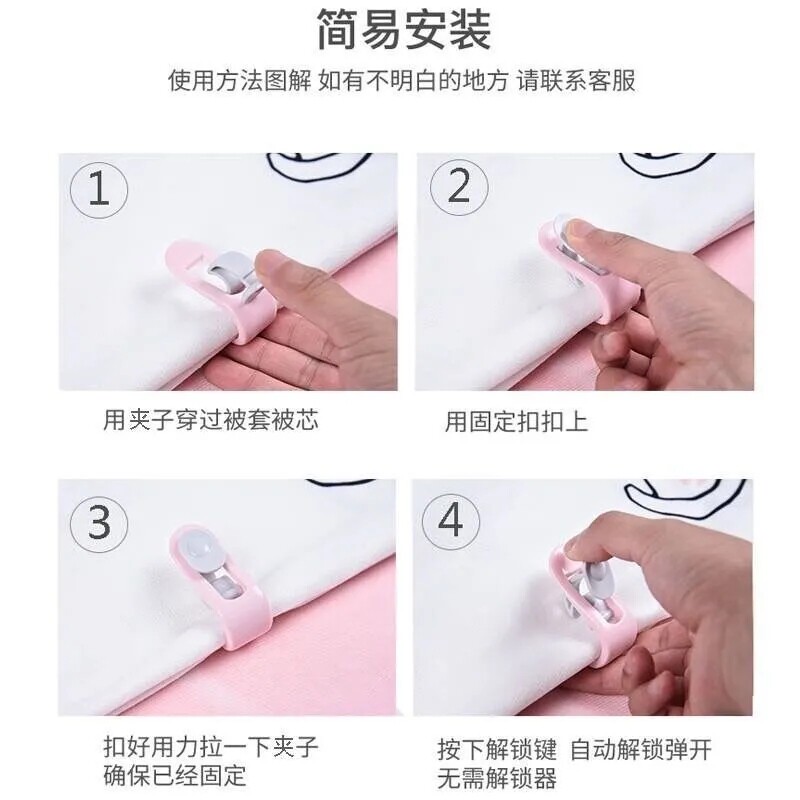 简易安装

使用方法图解 如有不明白的地方 请联系客服

1

用夹子穿过被套被芯

2

用固定扣扣上

3

扣好用力拉一下夹子
确保已经固定

4

按下解锁键 自动解锁弹开
无需解锁器