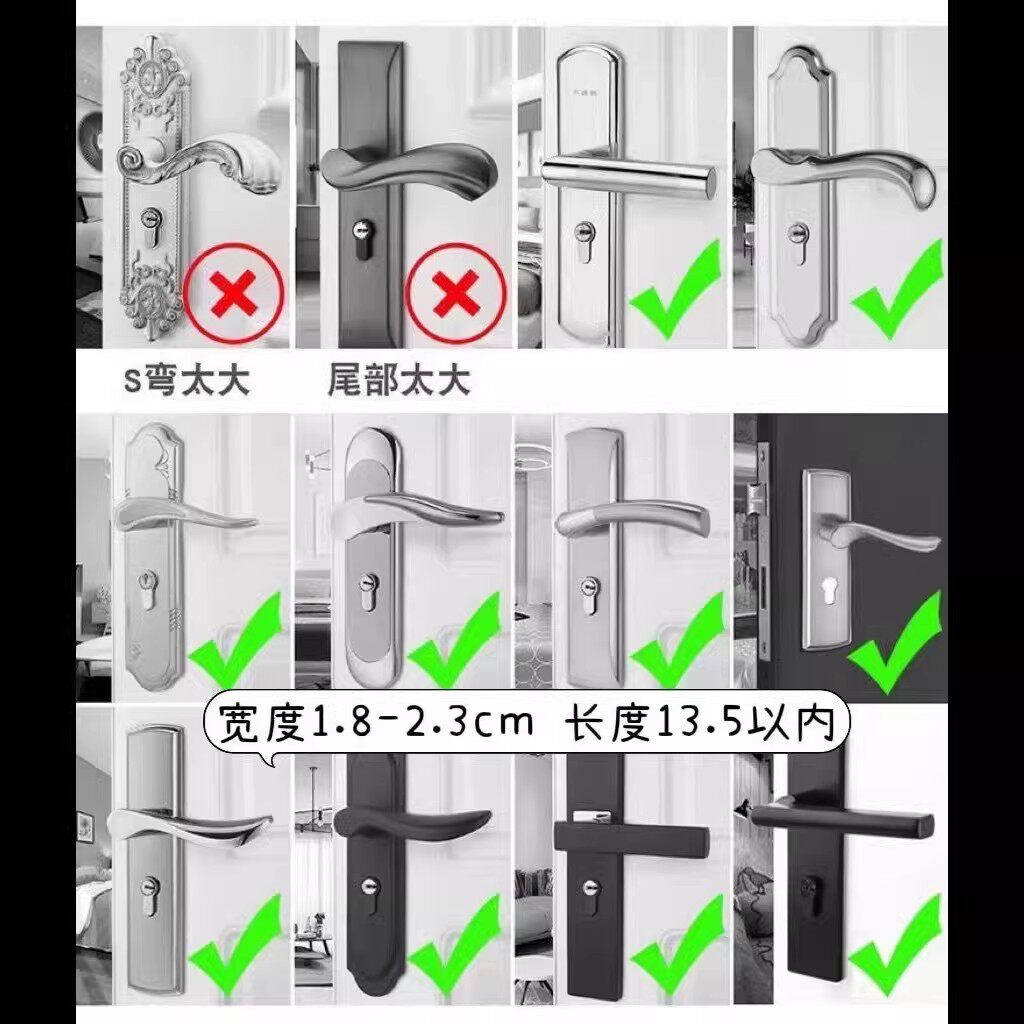 S弯太大 尾部太大

宽度1.8-2.3cm 长度13.5以内