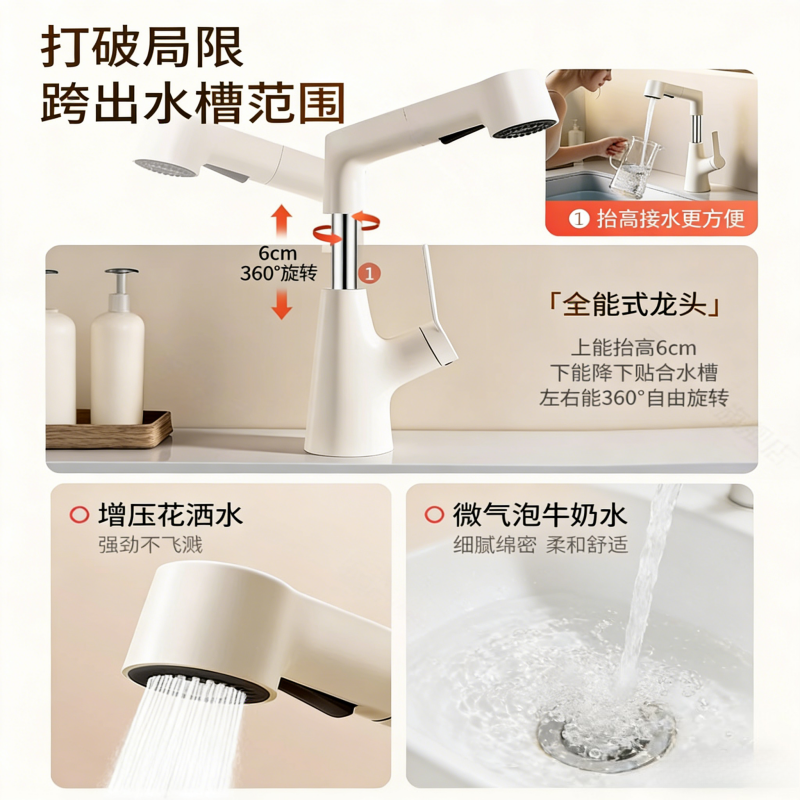 打破局限
跨出水槽范围

1 抬高接水更方便

6cm
360°旋转

1

「全能式龙头」
上能抬高6cm
下能降下贴合水槽
左右能360°自由旋转

增压花洒水
强劲不飞溅

微气泡牛奶水
细腻绵密 柔和舒适