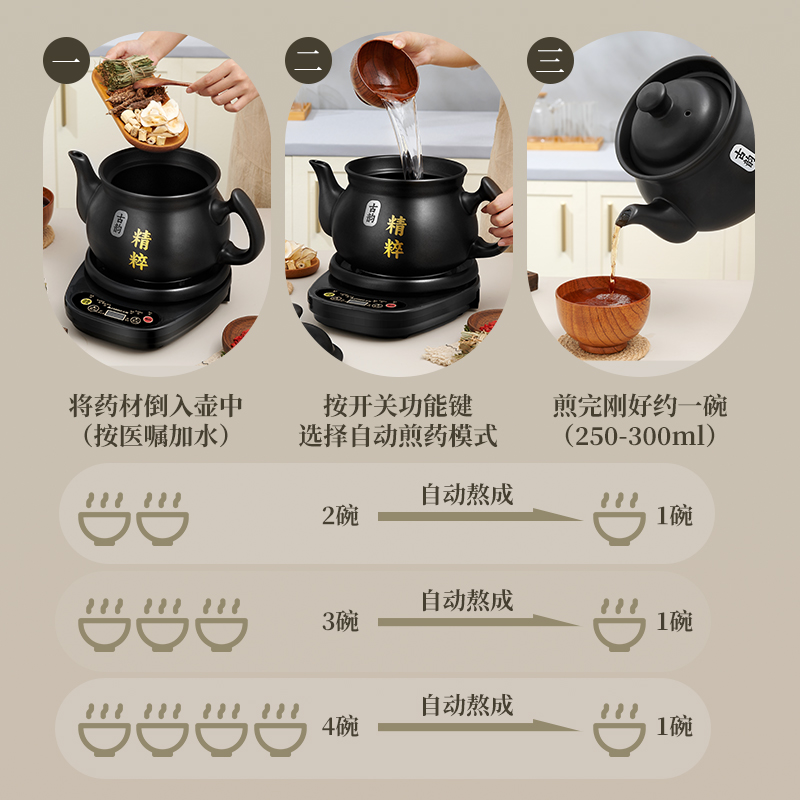 一

古韵 精粹

将药材倒入壶中
（按医嘱加水）

二

古韵 精粹

按开关功能键
选择自动煎药模式

三

古韵

煎完刚好约一碗
（250-300ml）

2碗 自动熬成 1碗

3碗 自动熬成 1碗

4碗 自动熬成 1碗