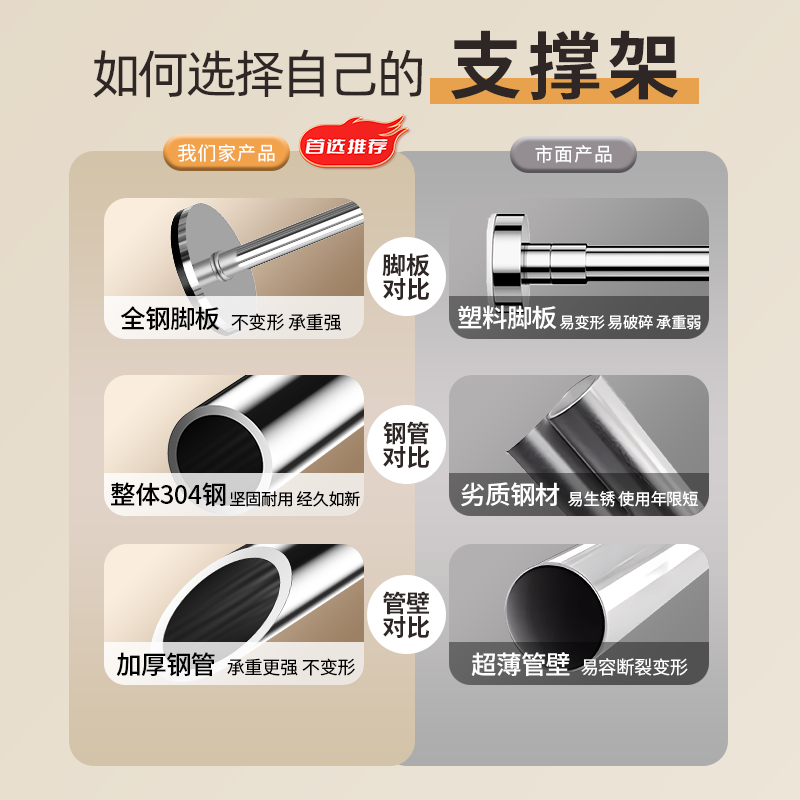 如何选择自己的 支撑架

我们家产品 首选推荐

市面产品

全钢脚板 不变形 承重强

脚板对比

塑料脚板 易变形 易破碎 承重弱

整体304钢 坚固耐用 经久如新

钢管对比

劣质钢材 易生锈 使用年限短

加厚钢管 承重更强 不变形

管壁对比

超薄管壁 易容断裂变形