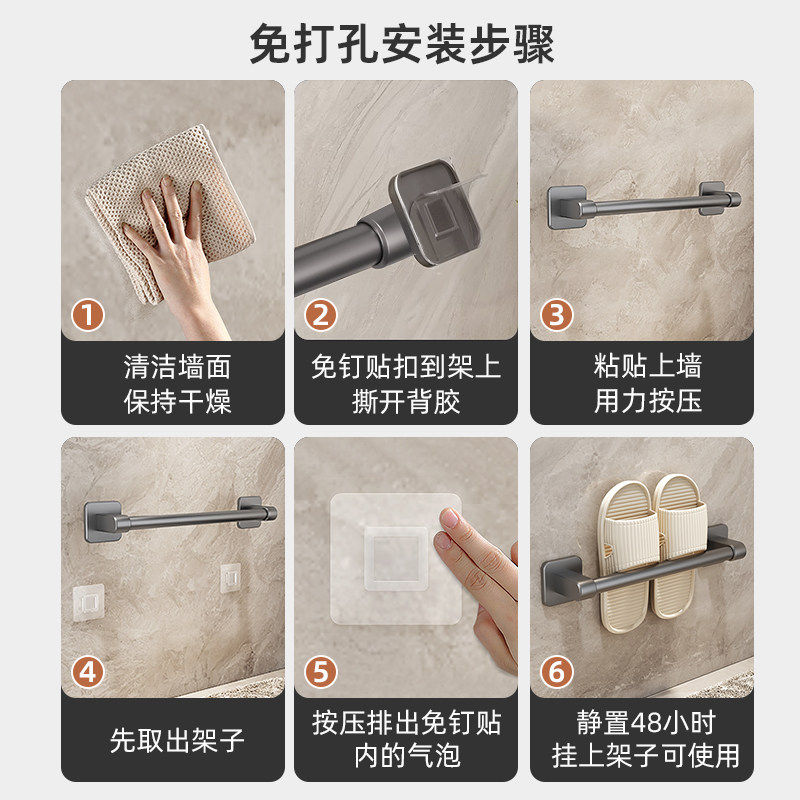 免打孔安装步骤

1
清洁墙面
保持干燥

2
免钉贴扣到架上
撕开背胶

3
粘贴上墙
用力按压

4
先取出架子

5
按压排出免钉贴
内的气泡

6
静置48小时
挂上架子可使用