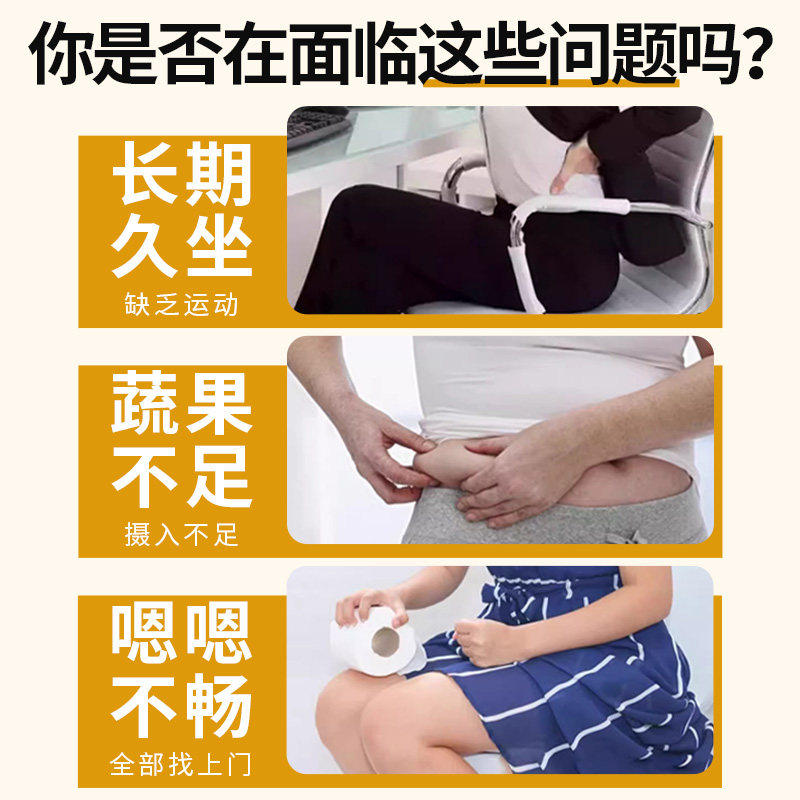 你是否在面临这些问题吗？

长期久坐
缺乏运动

蔬果不足
摄入不足

嗯嗯不畅
全部找上门