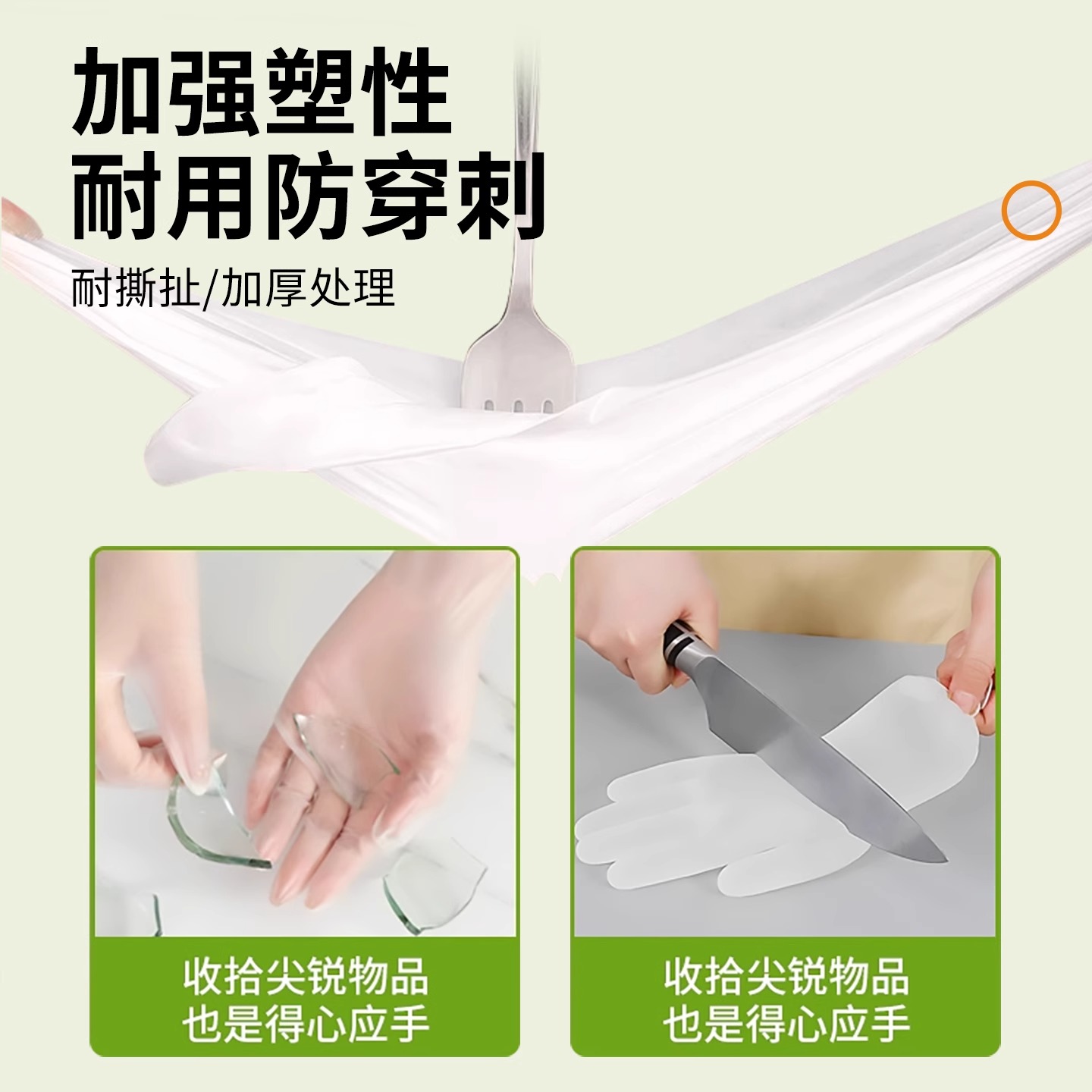 加强塑性
耐用防穿刺

耐撕扯/加厚处理

收拾尖锐物品
也是得心应手

收拾尖锐物品
也是得心应手