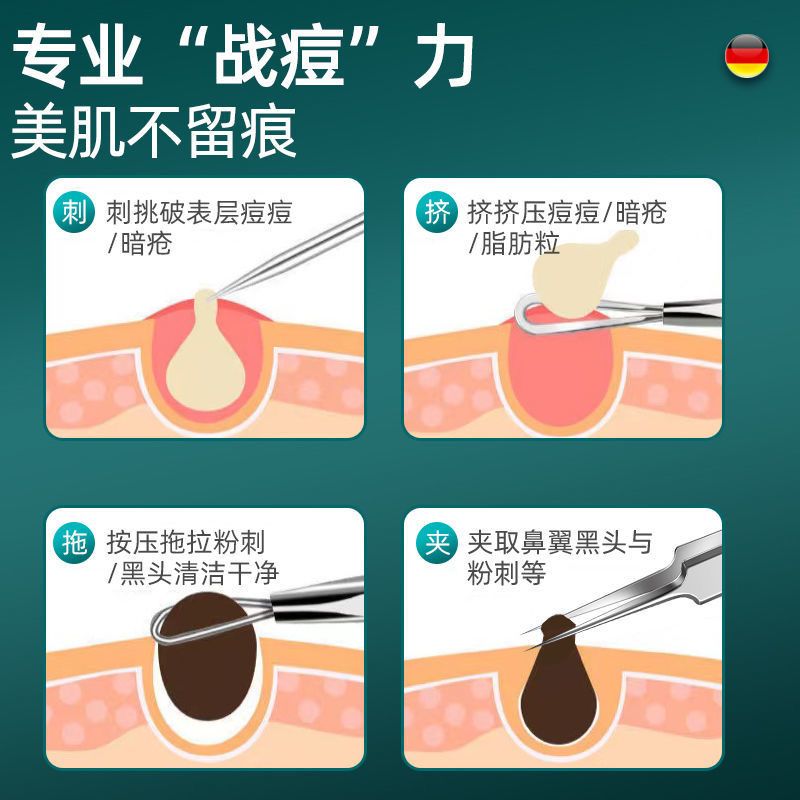 专业“战痘”力
美肌不留痕

刺 刺挑破表层痘痘/暗疮

挤 挤挤压痘痘/暗疮/脂肪粒

拖 按压拖拉粉刺/黑头清洁干净

夹 夹取鼻翼黑头与粉刺等