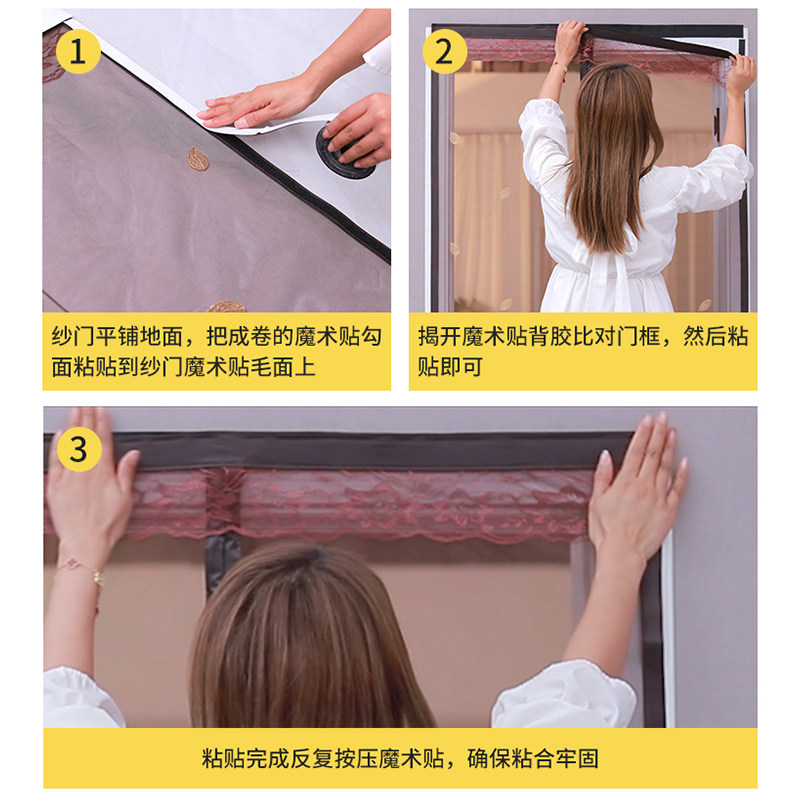 1

纱门平铺地面，把成卷的魔术贴勾面粘贴到纱门魔术贴毛面上

2

揭开魔术贴背胶比对门框，然后粘贴即可

3

粘贴完成反复按压魔术贴，确保粘合牢固