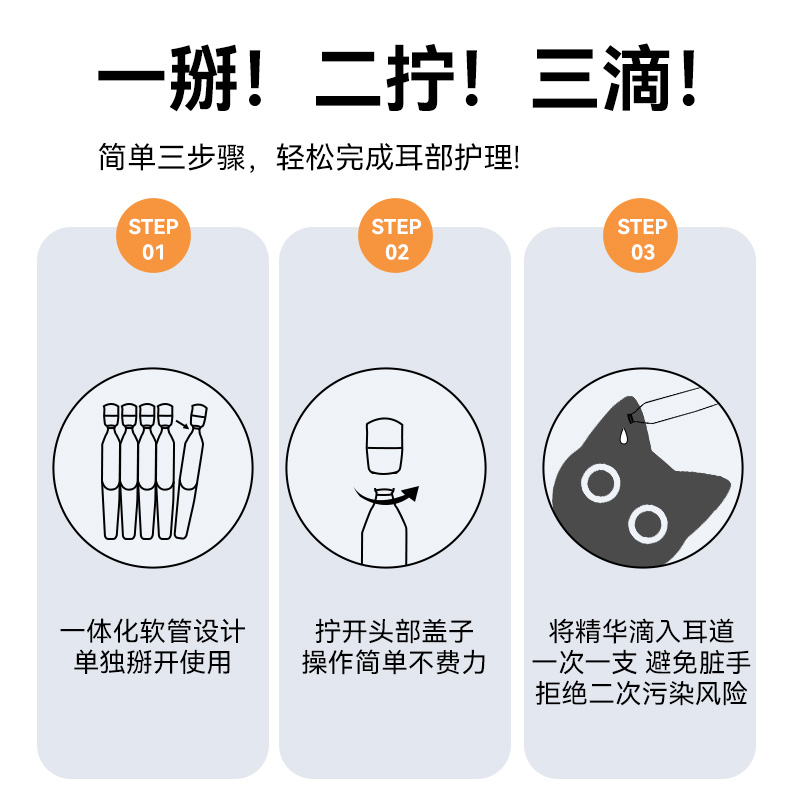 一掰！二拧！三滴！

简单三步骤，轻松完成耳部护理！

STEP 01

一体化软管设计
单独掰开使用

STEP 02

拧开头部盖子
操作简单不费力

STEP 03

将精华滴入耳道
一次一支 避免脏手
拒绝二次污染风险