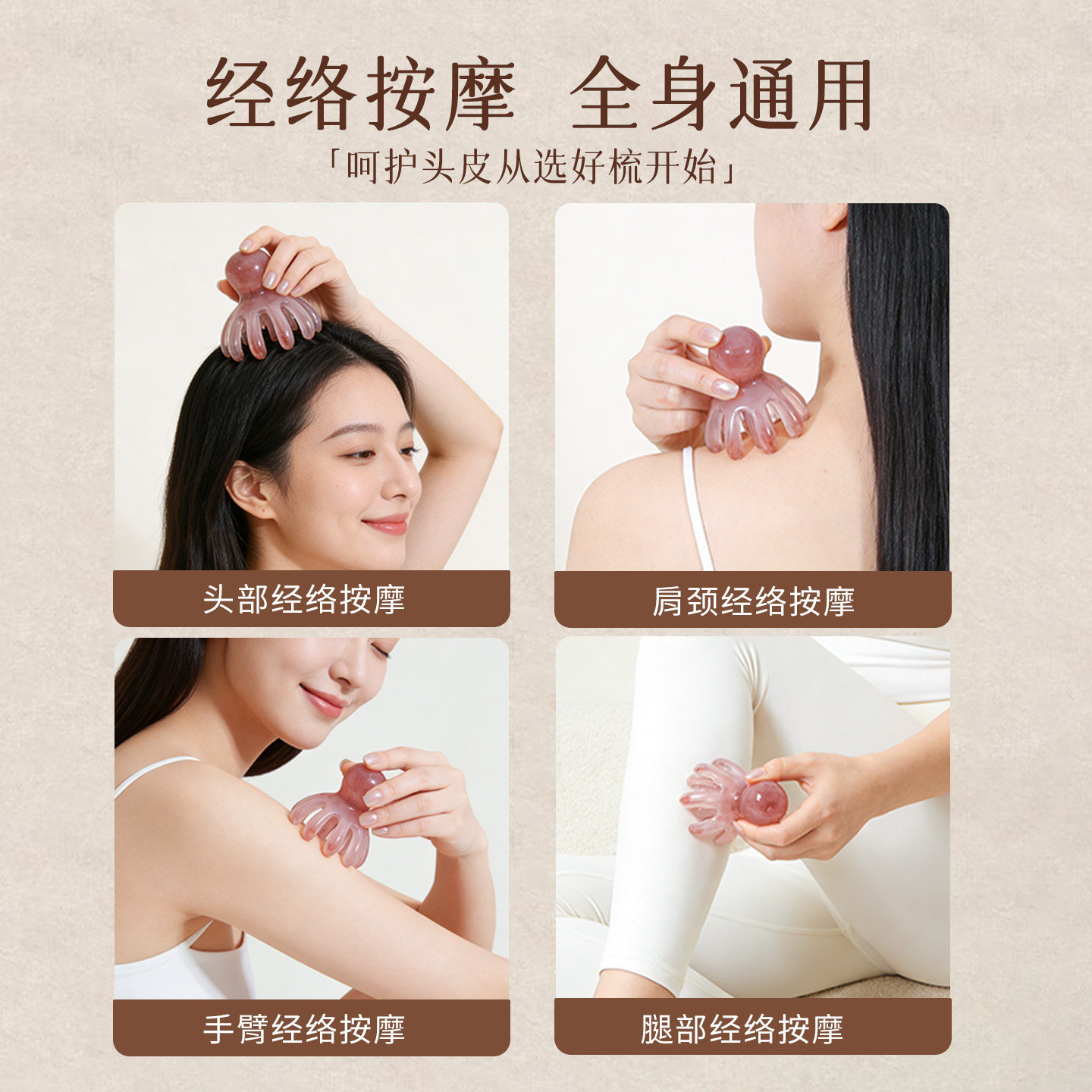 经络按摩 全身通用

「呵护头皮从选好梳开始」

头部经络按摩

肩颈经络按摩

手臂经络按摩

腿部经络按摩