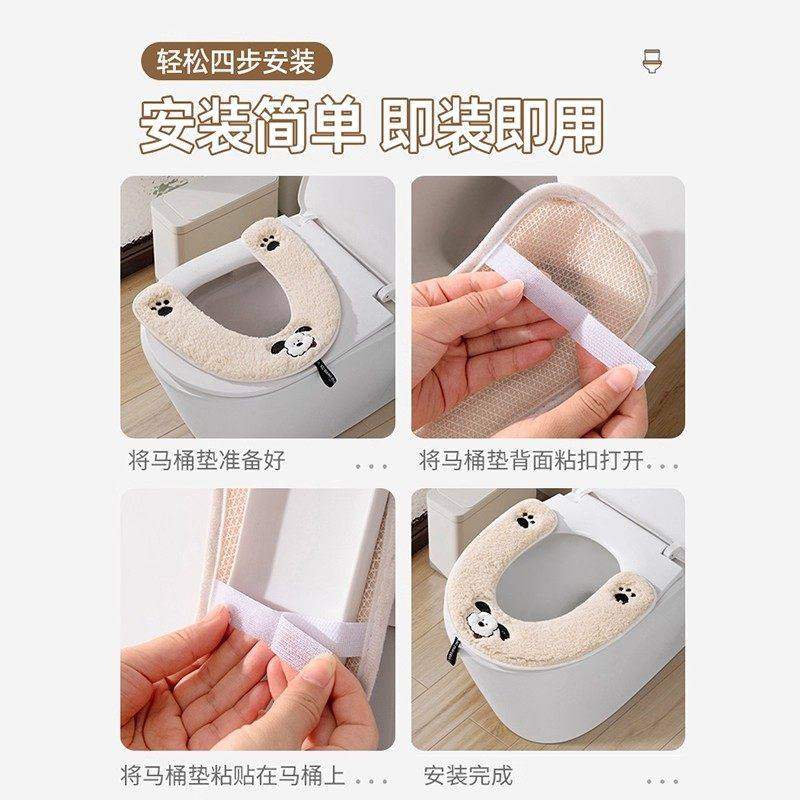 轻松四步安装

安装简单 即装即用

将马桶垫准备好 ...

将马桶垫背面粘扣打开...

将马桶垫粘贴在马桶上 ...

安装完成 ...