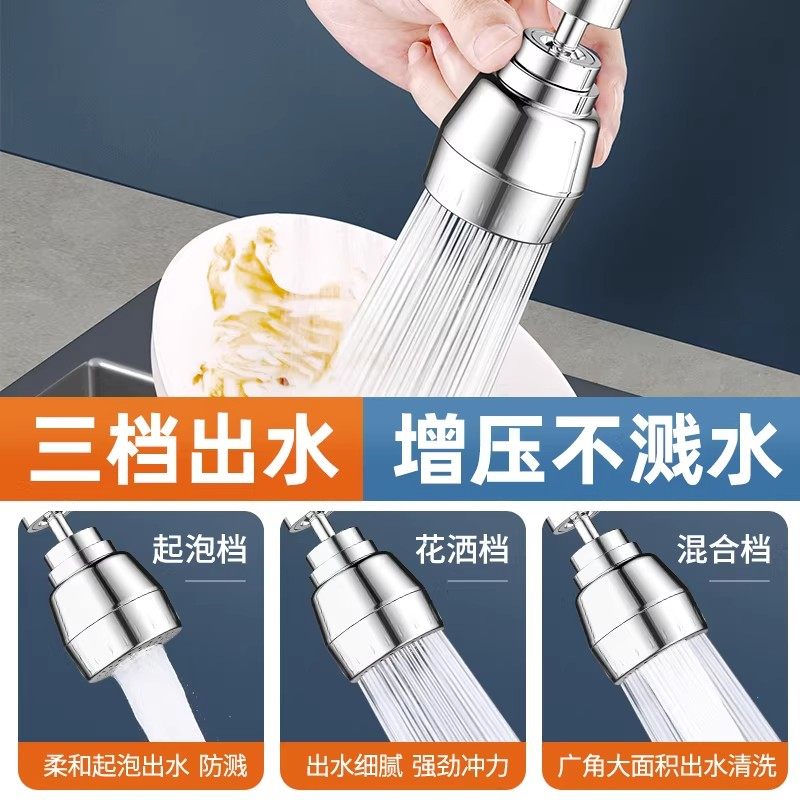 三档出水 增压不溅水

起泡档

柔和起泡出水 防溅

花洒档

出水细腻 强劲冲力

混合档

广角大面积出水清洗