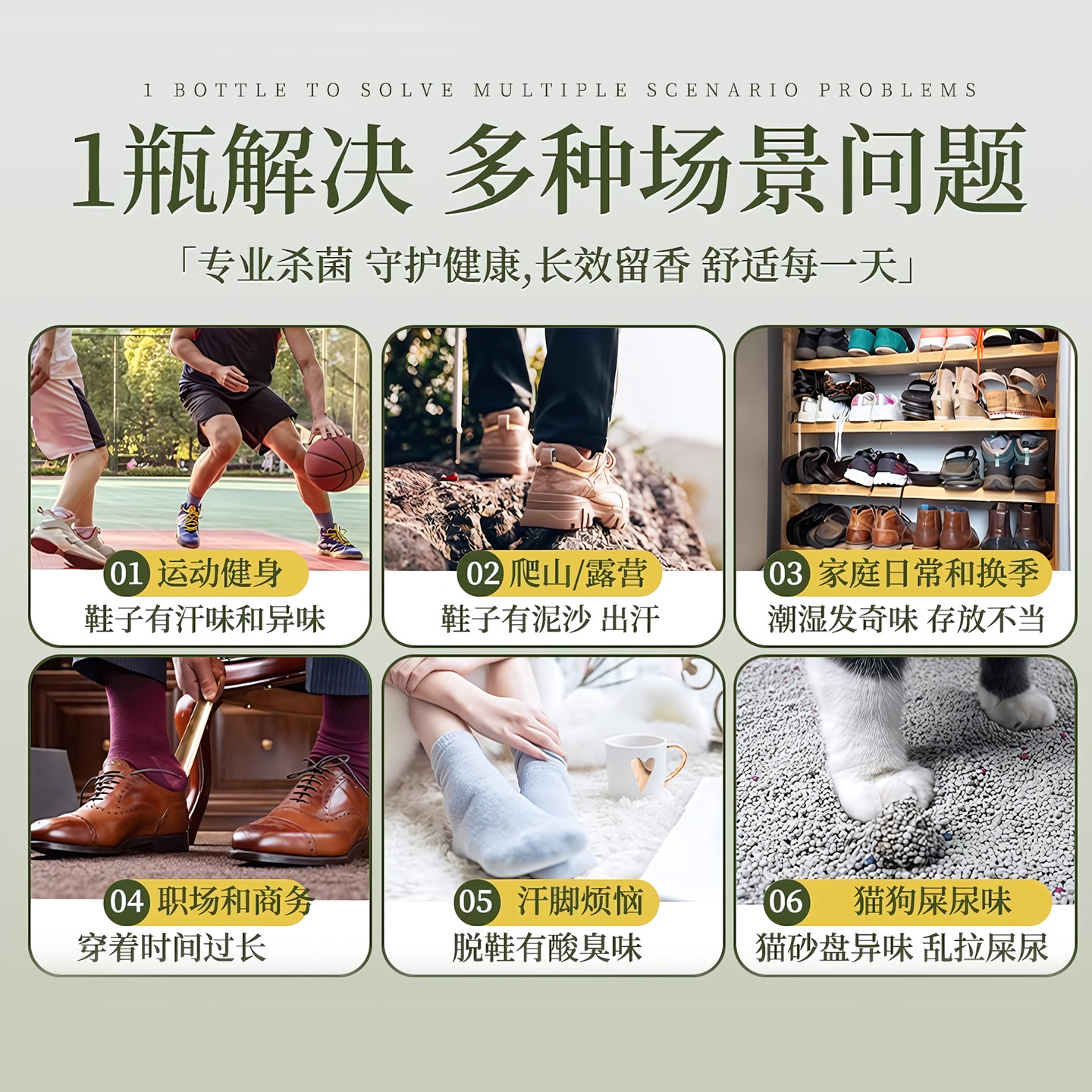 1 BOTTLE TO SOLVE MULTIPLE SCENARIO PROBLEMS

1瓶解决 多种场景问题

「专业杀菌 守护健康,长效留香 舒适每一天」

01 运动健身
鞋子有汗味和异味

02 爬山/露营
鞋子有泥沙 出汗

03 家庭日常和换季
潮湿发奇味 存放不当

04 职场和商务
穿着时间过长

05 汗脚烦恼
脱鞋有酸臭味

06 猫狗屎尿味
猫砂盘异味 乱拉屎尿