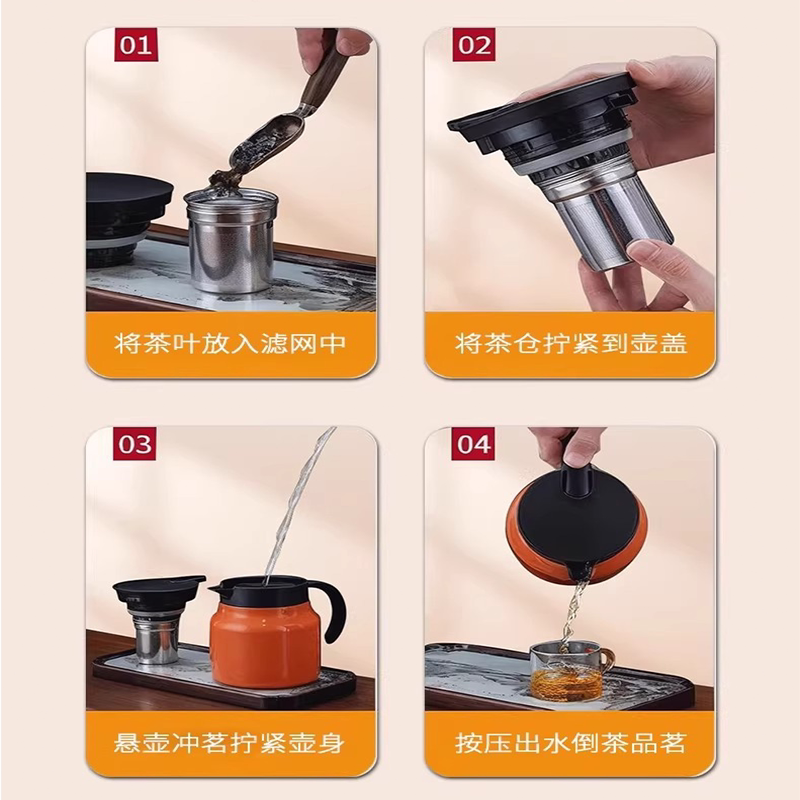 01

将茶叶放入滤网中

02

将茶仓拧紧到壶盖

03

悬壶冲茗拧紧壶身

04

按压出水倒茶品茗