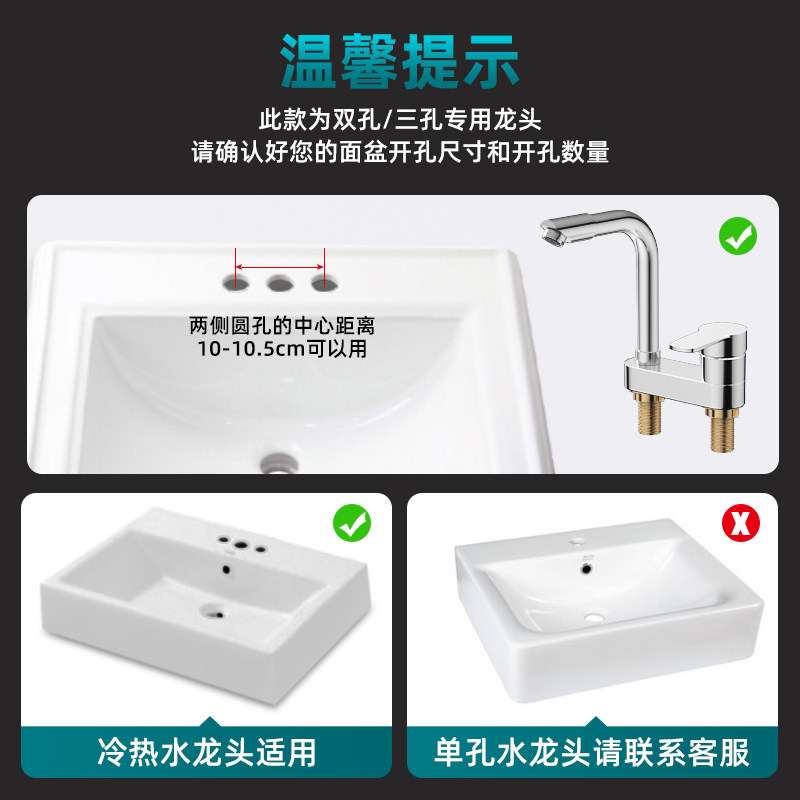 温馨提示

此款为双孔/三孔专用龙头
请确认好您的面盆开孔尺寸和开孔数量

两侧圆孔的中心距离
10-10.5cm可以用

冷热水龙头适用

单孔水龙头请联系客服