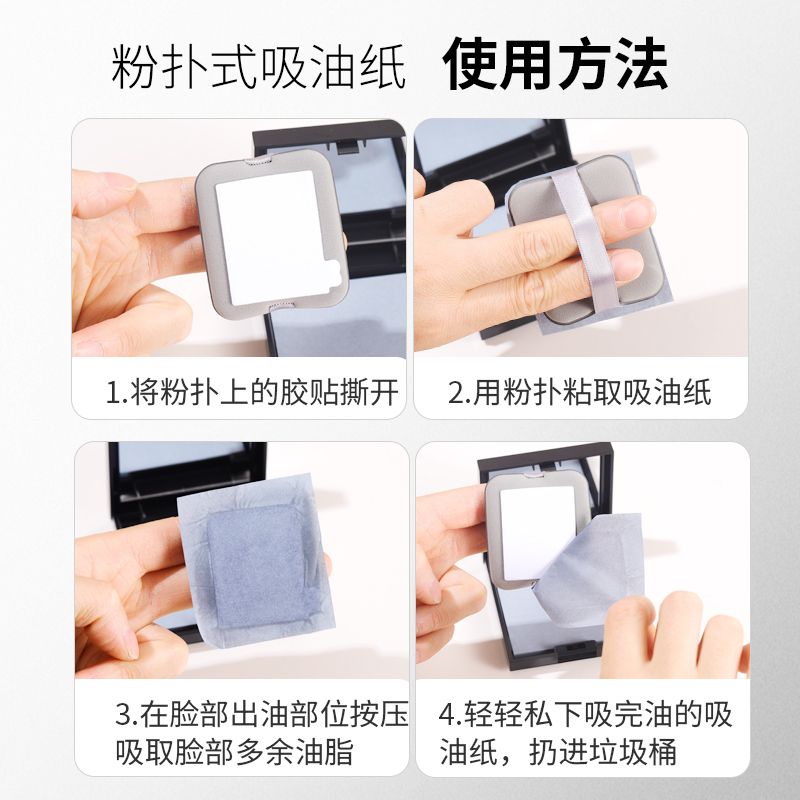 粉扑式吸油纸 使用方法

1.将粉扑上的胶贴撕开

2.用粉扑粘取吸油纸

3.在脸部出油部位按压吸取脸部多余油脂

4.轻轻私下吸完油的吸油纸，扔进垃圾桶