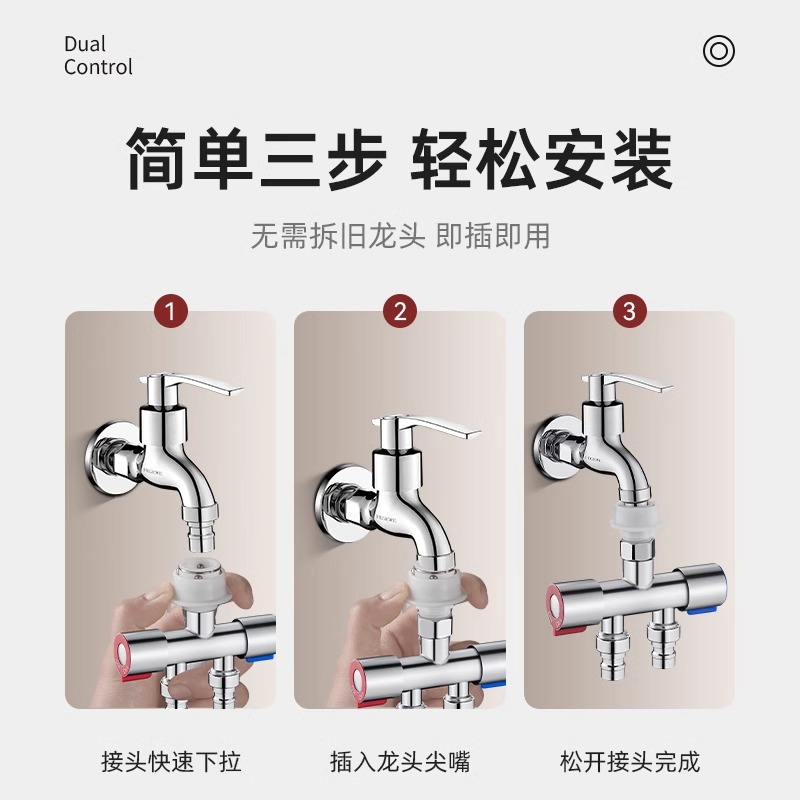 Dual
Control

简单三步 轻松安装

无需拆旧龙头 即插即用

1

2

3

接头快速下拉

插入龙头尖嘴

松开接头完成