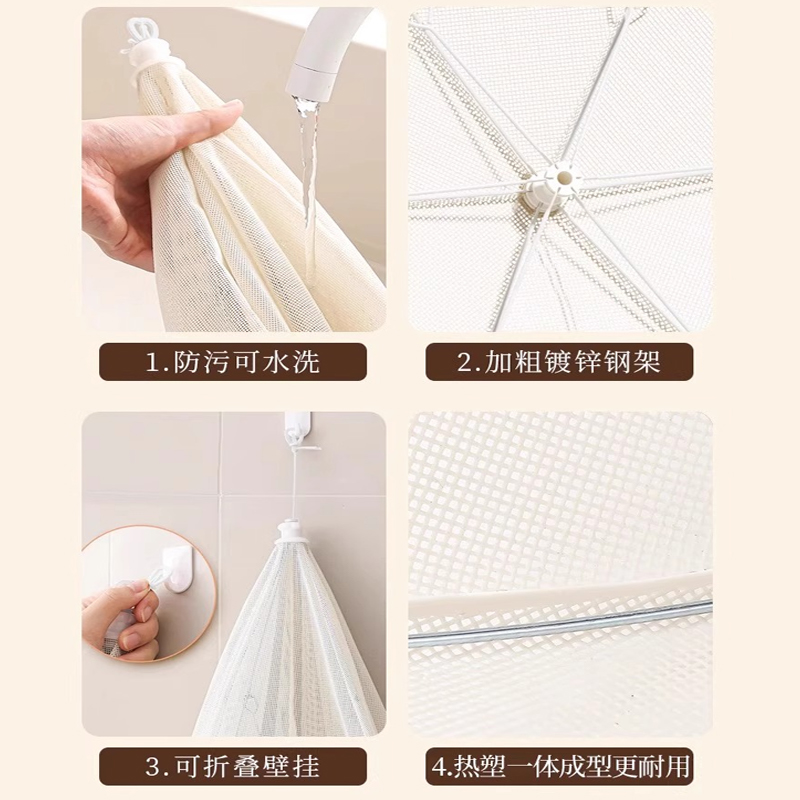 1.防污可水洗

2.加粗镀锌钢架

3.可折叠壁挂

4.热塑一体成型更耐用