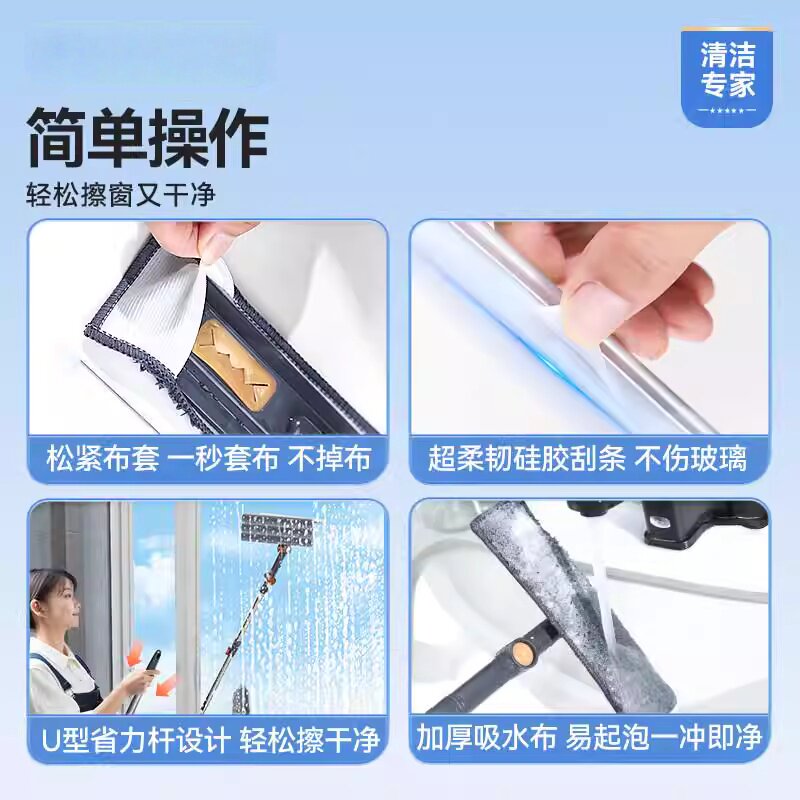 清洁专家

简单操作
轻松擦窗又干净

松紧布套 一秒套布 不掉布

超柔韧硅胶刮条 不伤玻璃

U型省力杆设计 轻松擦干净

加厚吸水布 易起泡一冲即净