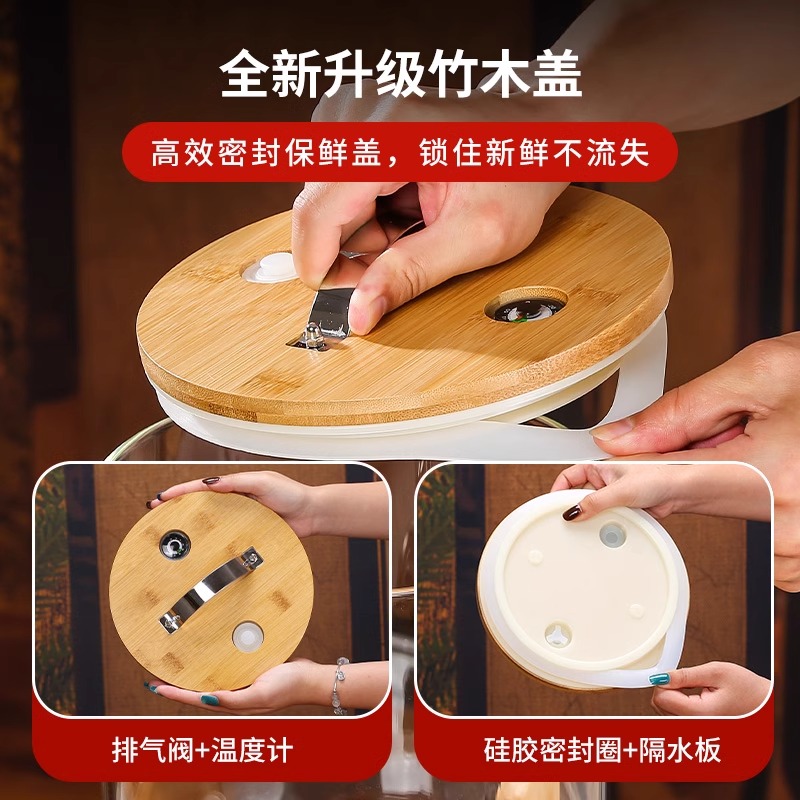 全新升级竹木盖

高效密封保鲜盖，锁住新鲜不流失

排气阀+温度计

硅胶密封圈+隔水板