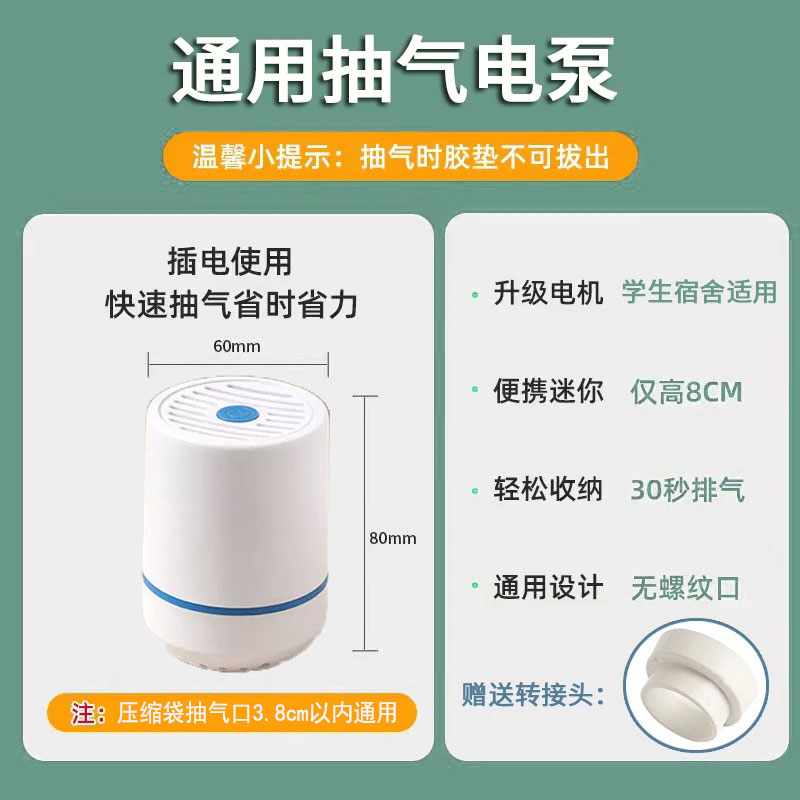 通用抽气电泵

温馨小提示：抽气时胶垫不可拔出

插电使用
快速抽气省时省力

60mm

80mm

注：压缩袋抽气口3.8cm以内通用

· 升级电机 学生宿舍适用

· 便携迷你 仅高8CM

· 轻松收纳 30秒排气

· 通用设计 无螺纹口

赠送转接头：