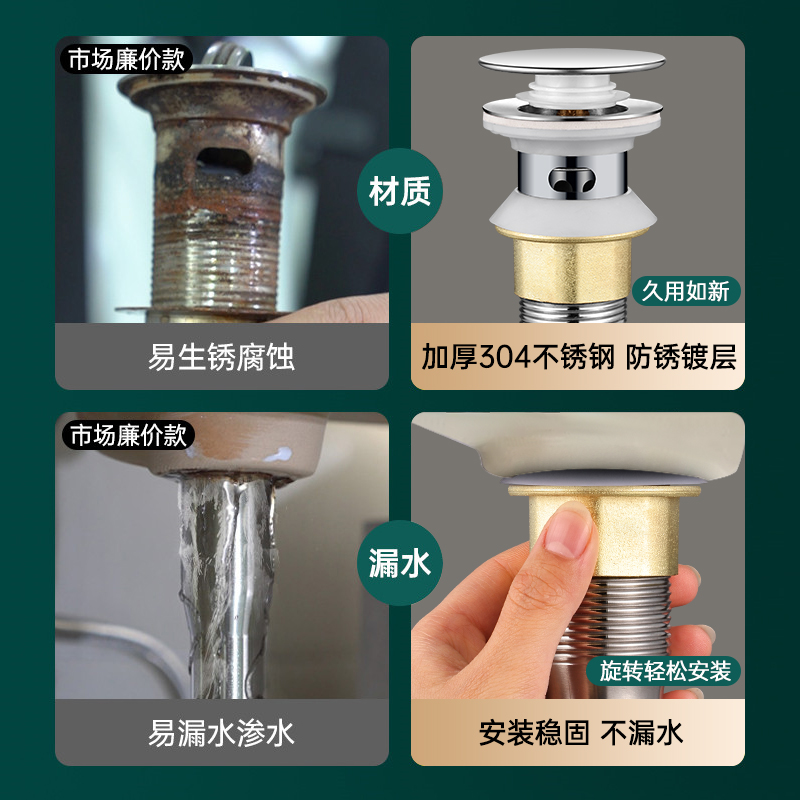 市场廉价款

易生锈腐蚀

材质

久用如新

加厚304不锈钢 防锈镀层

市场廉价款

易漏水渗水

漏水

旋转轻松安装

安装稳固 不漏水