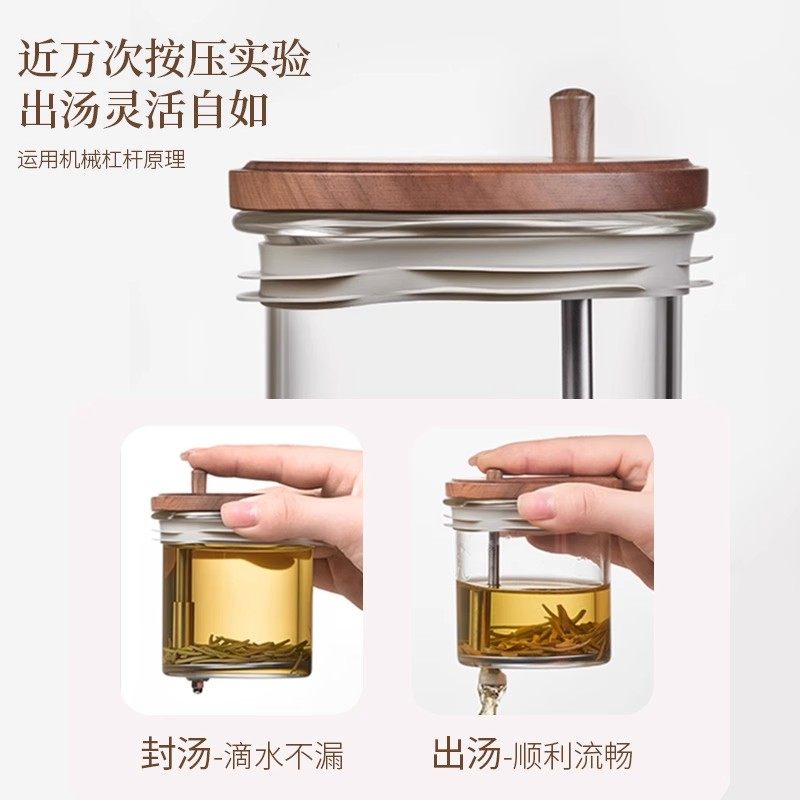 近万次按压实验
出汤灵活自如

运用机械杠杆原理

封汤-滴水不漏

出汤-顺利流畅