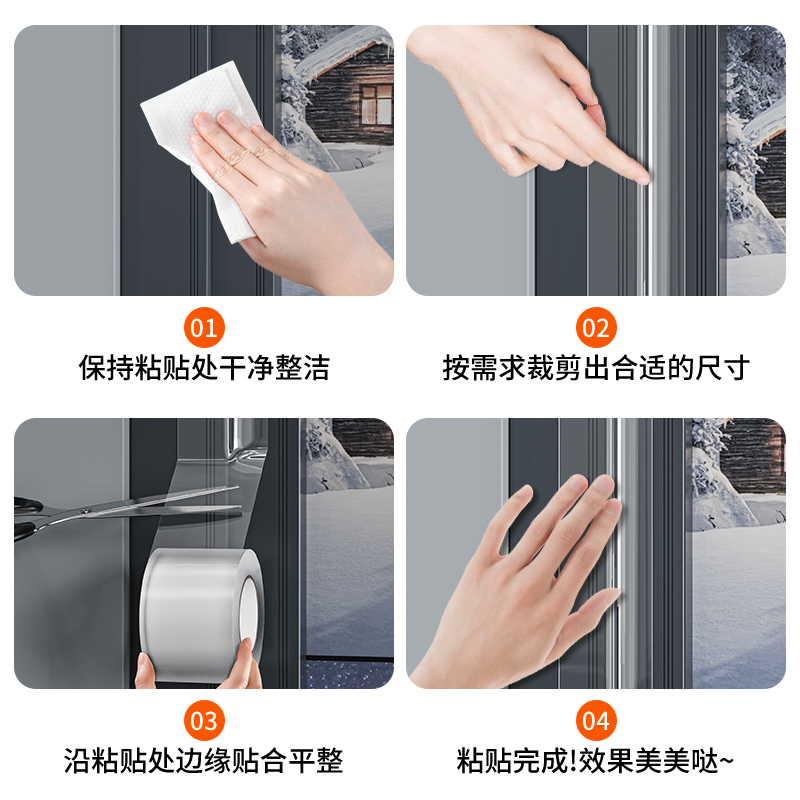 01
保持粘贴处干净整洁

02
按需求裁剪出合适的尺寸

03
沿粘贴处边缘贴合平整

04
粘贴完成!效果美美哒~