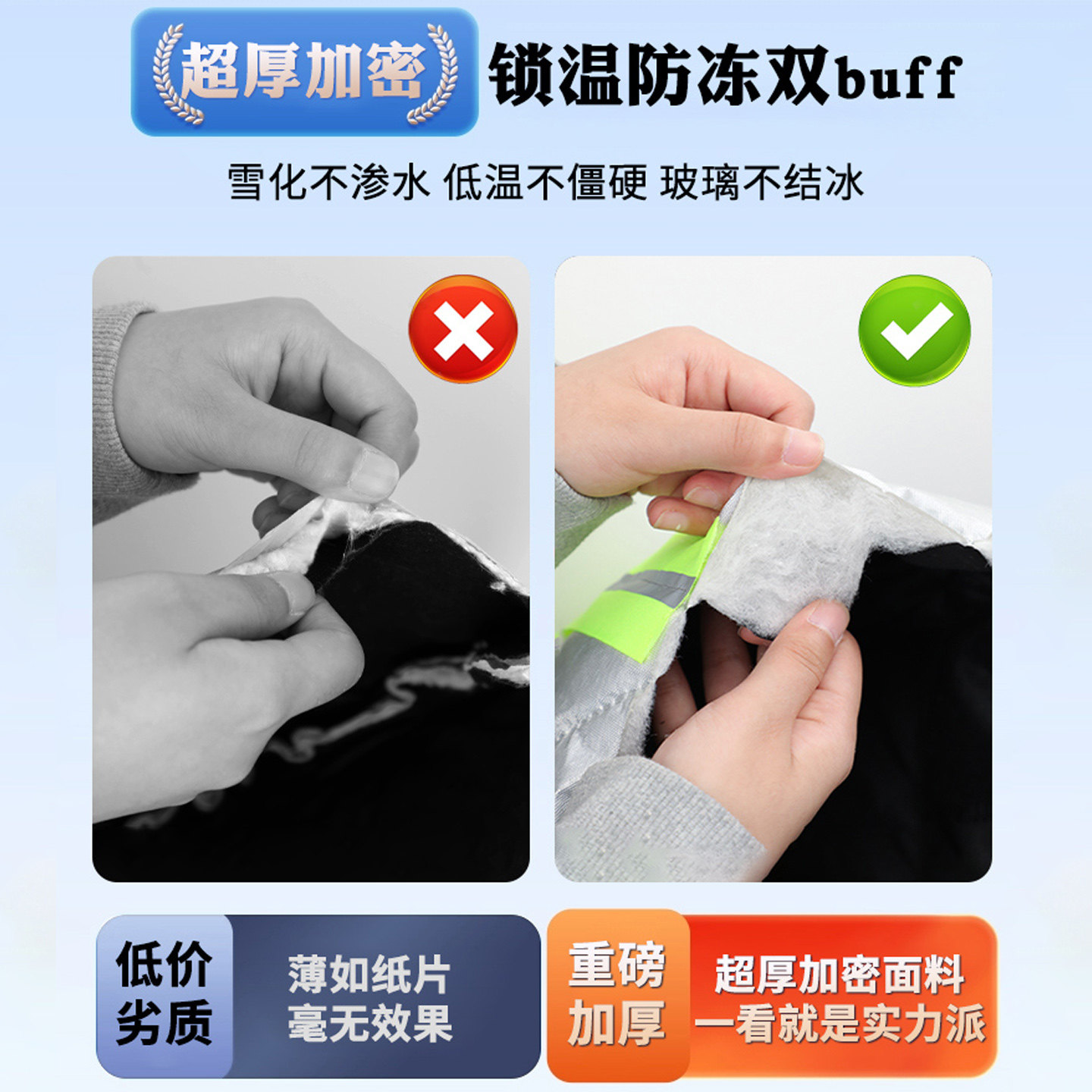 超厚加密 锁温防冻双buff

雪化不渗水 低温不僵硬 玻璃不结冰

低价劣质

薄如纸片
毫无效果

重磅加厚

超厚加密面料
一看就是实力派